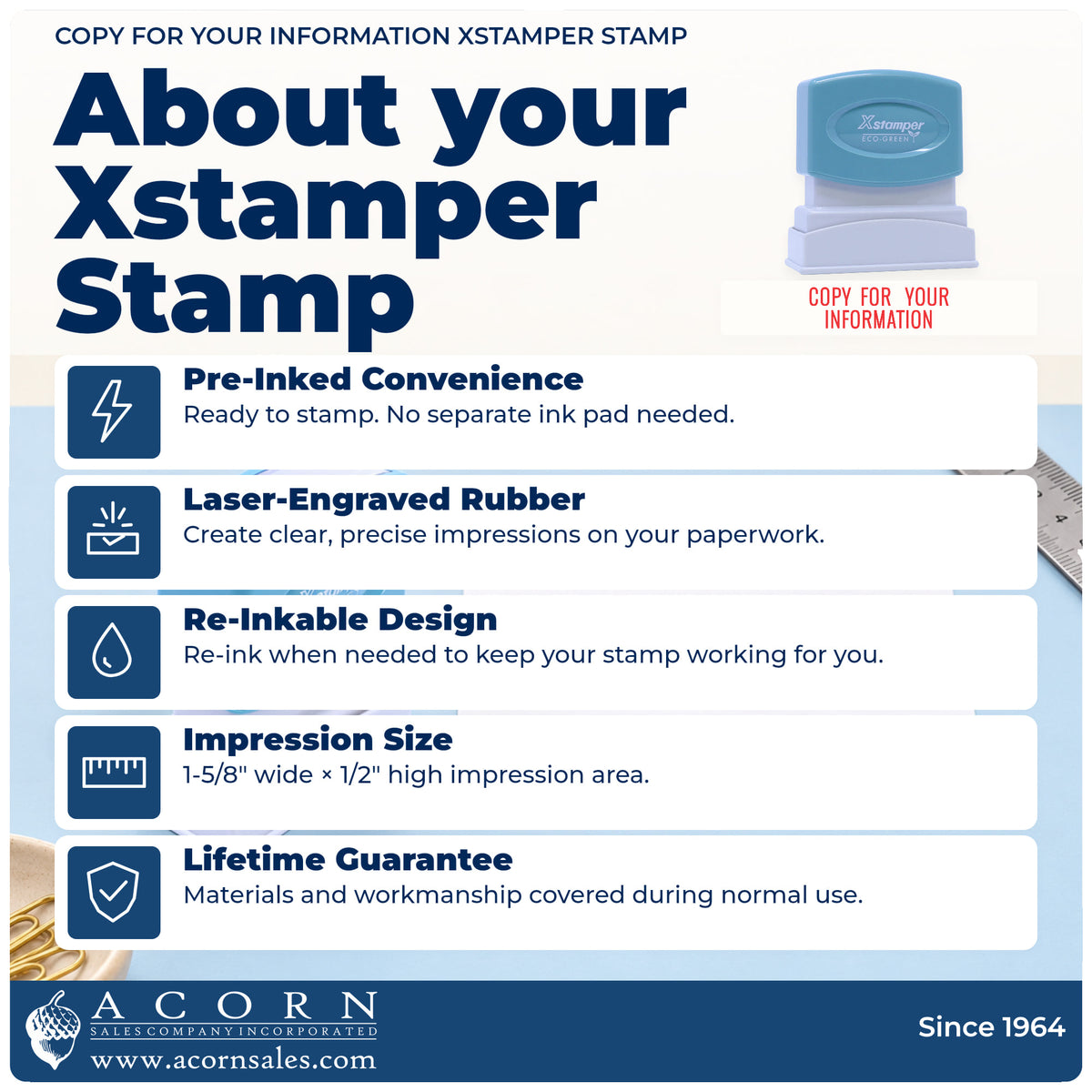 COPY FOR YOUR INFORMATION XSTAMPER STAMP

About your Xstamper Stamp

Xstamper
ECO-GREEN

COPY FOR YOUR INFORMATION

Pre-Inked Convenience
Ready to stamp. No separate ink pad needed.

Laser-Engraved Rubber
Create clear, precise impressions on your paperwork.

Re-Inkable Design
Re-ink when needed to keep your stamp working for you.

Impression Size
1-5/8" wide × 1/2" high impression area.

Lifetime Guarantee
Materials and workmanship covered during normal use.

ACORN
SALES COMPANY INCORPORATED
www.acornsales.com

Since 1964