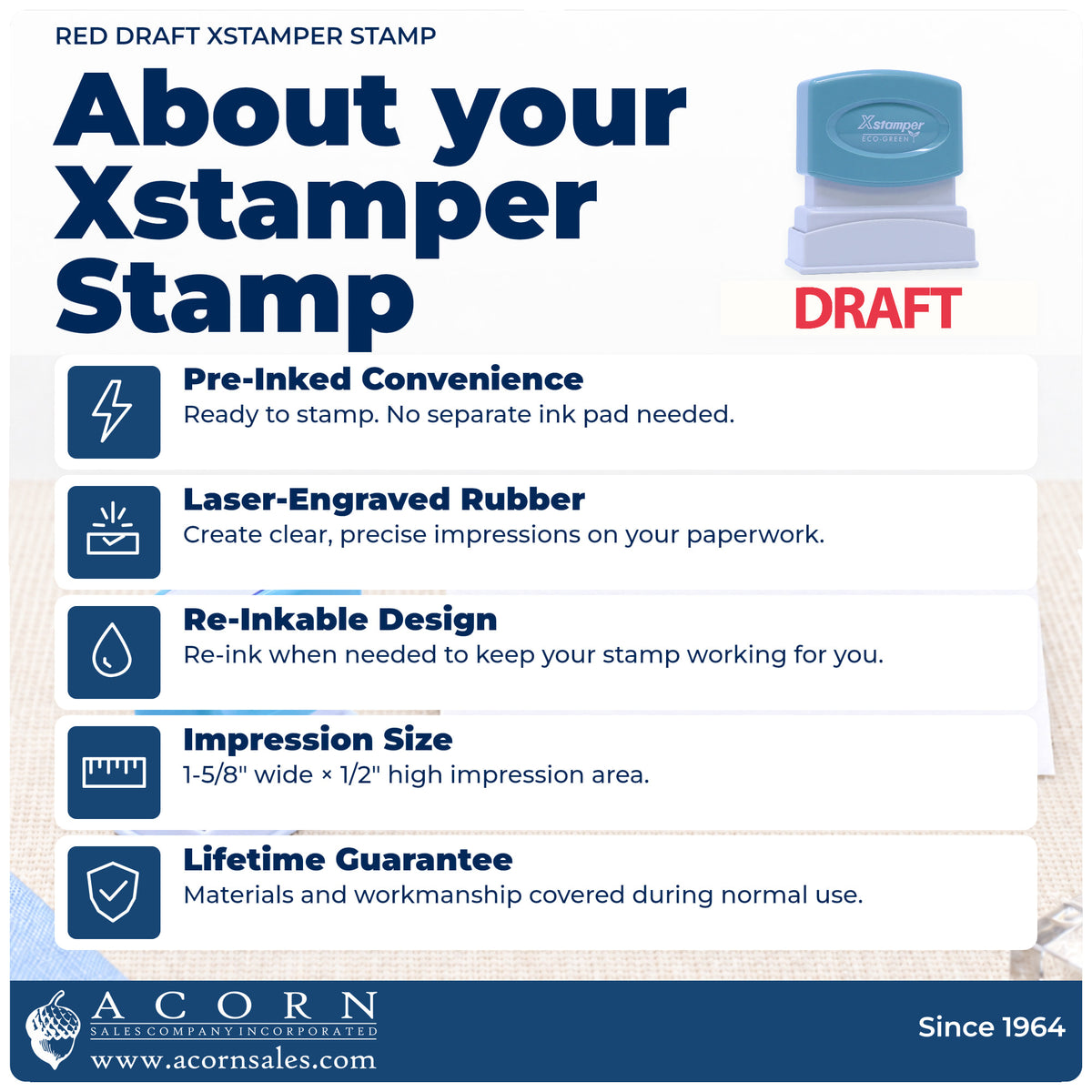 RED DRAFT XSTAMPER STAMP

About your Xstamper Stamp

Xstamper
ECO-GREEN

DRAFT

Pre-Inked Convenience
Ready to stamp. No separate ink pad needed.

Laser-Engraved Rubber
Create clear, precise impressions on your paperwork.

Re-Inkable Design
Re-ink when needed to keep your stamp working for you.

Impression Size
1-5/8" wide × 1/2" high impression area.

Lifetime Guarantee
Materials and workmanship covered during normal use.

ACORN
SALES COMPANY INCORPORATED
www.acornsales.com

Since 1964