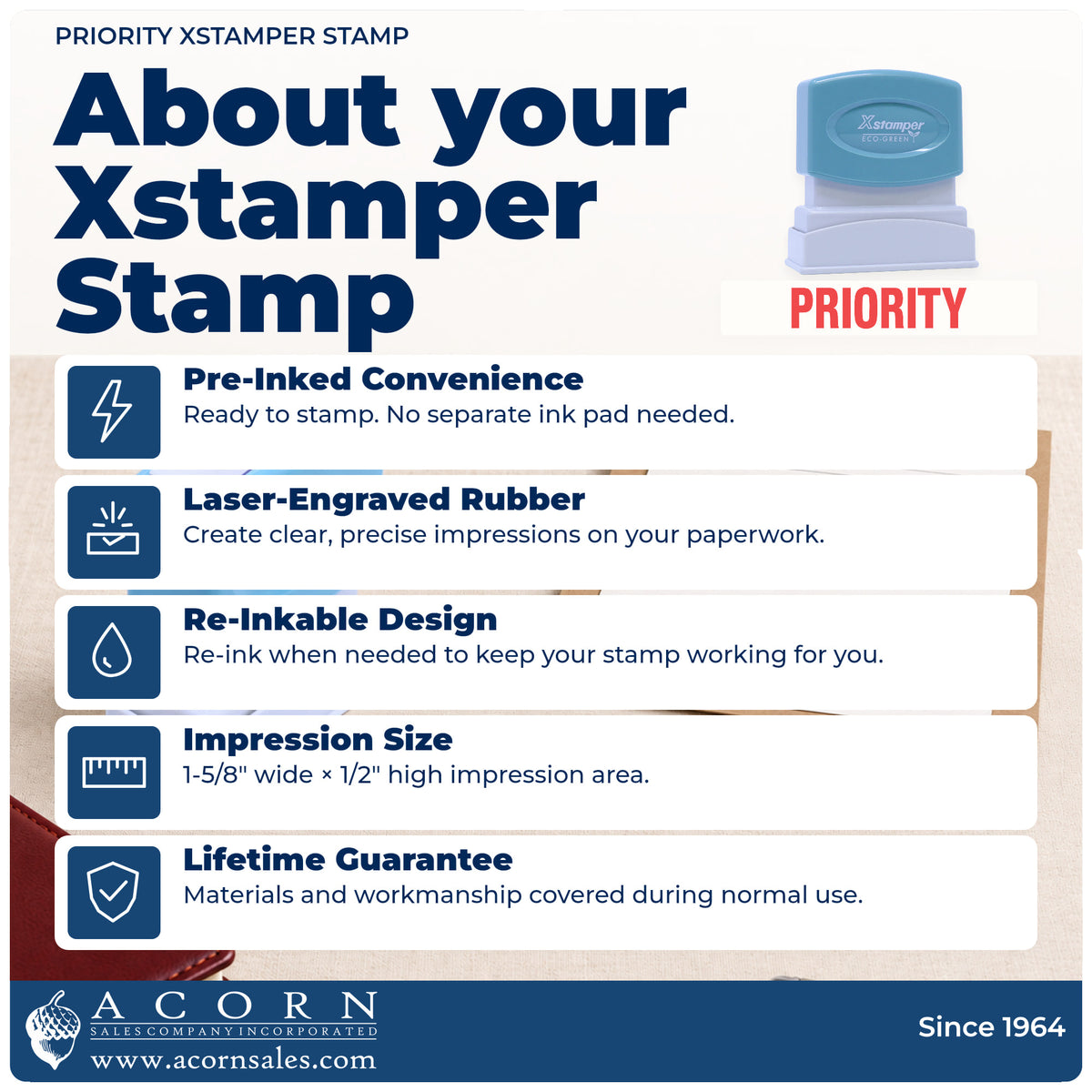 PRIORITY XSTAMPER STAMP

About your Xstamper Stamp

Xstamper
ECO-GREEN

PRIORITY

Pre-Inked Convenience
Ready to stamp. No separate ink pad needed.

Laser-Engraved Rubber
Create clear, precise impressions on your paperwork.

Re-Inkable Design
Re-ink when needed to keep your stamp working for you.

Impression Size
1-5/8" wide × 1/2" high impression area.

Lifetime Guarantee
Materials and workmanship covered during normal use.

ACORN
SALES COMPANY INCORPORATED
www.acornsales.com

Since 1964