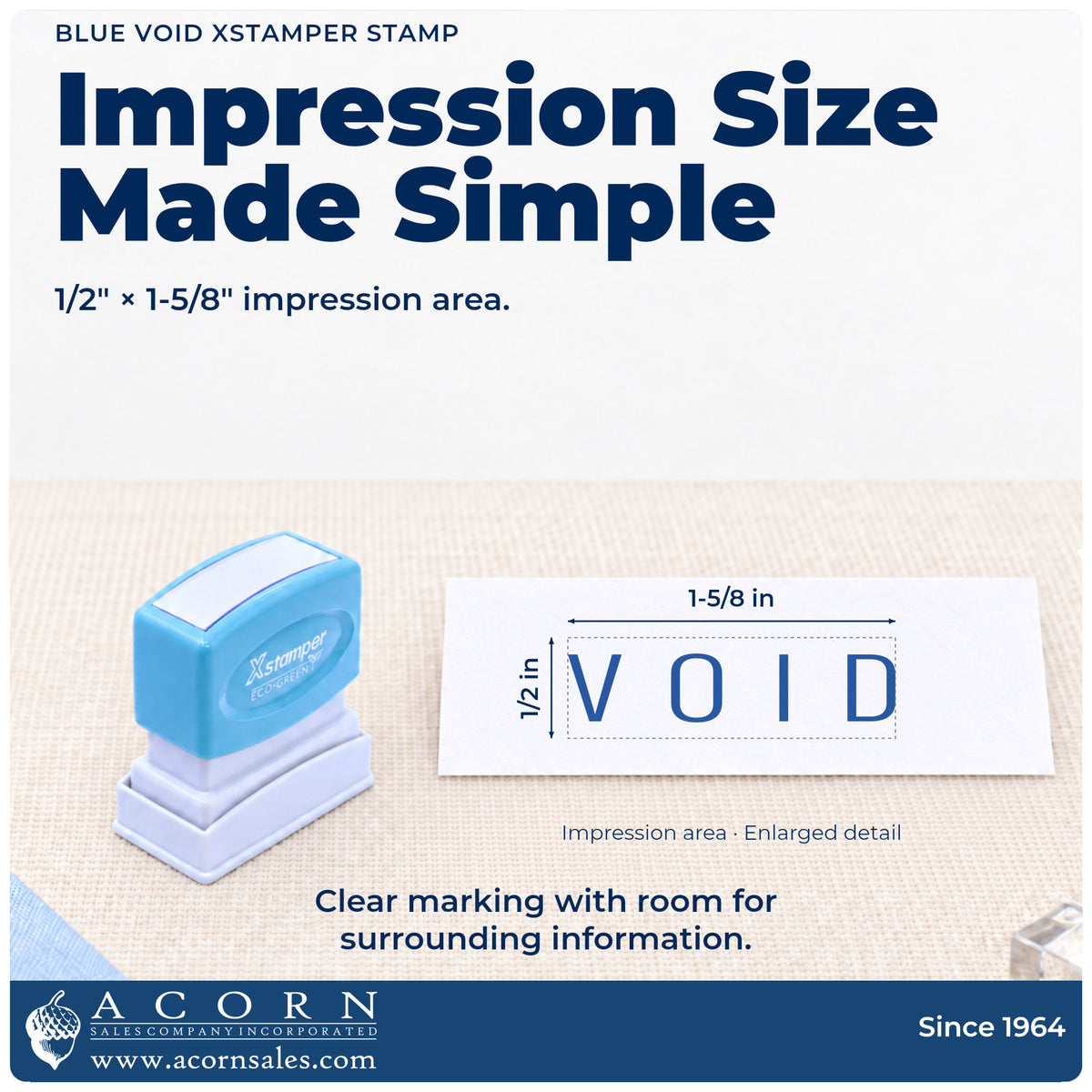 BLUE VOID XSTAMPER STAMP

Impression Size Made Simple

1/2" × 1-5/8" impression area.

Xstamper
ECO-GREEN

1-5/8 in

1/2 in

VOID

Impression area · Enlarged detail

Clear marking with room for surrounding information.

ACORN
SALES COMPANY INCORPORATED
www.acornsales.com

Since 1964