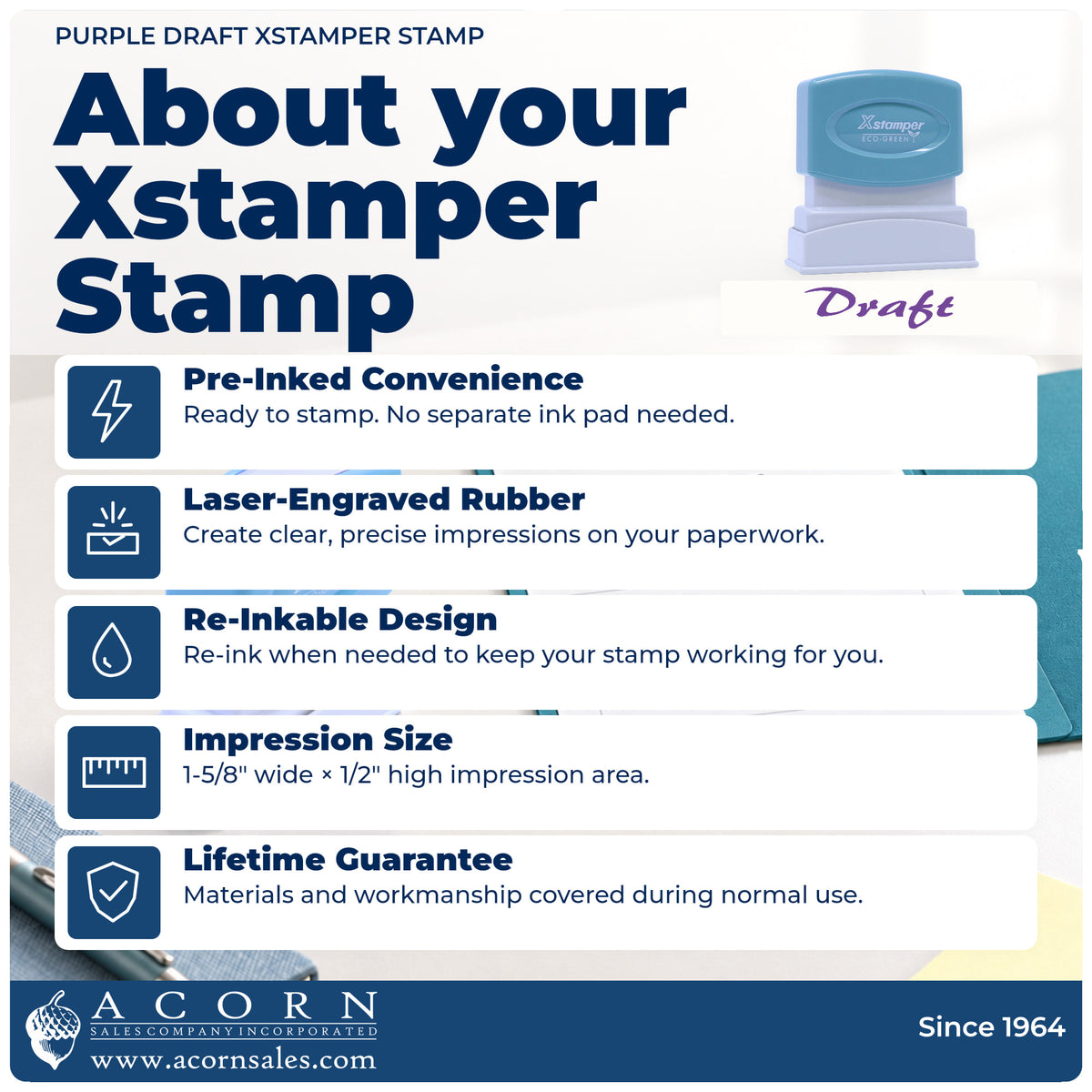 PURPLE DRAFT XSTAMPER STAMP

About your Xstamper Stamp

Xstamper
ECO-GREEN

Draft

Pre-Inked Convenience
Ready to stamp. No separate ink pad needed.

Laser-Engraved Rubber
Create clear, precise impressions on your paperwork.

Re-Inkable Design
Re-ink when needed to keep your stamp working for you.

Impression Size
1-5/8" wide × 1/2" high impression area.

Lifetime Guarantee
Materials and workmanship covered during normal use.

ACORN
SALES COMPANY INCORPORATED
www.acornsales.com

Since 1964