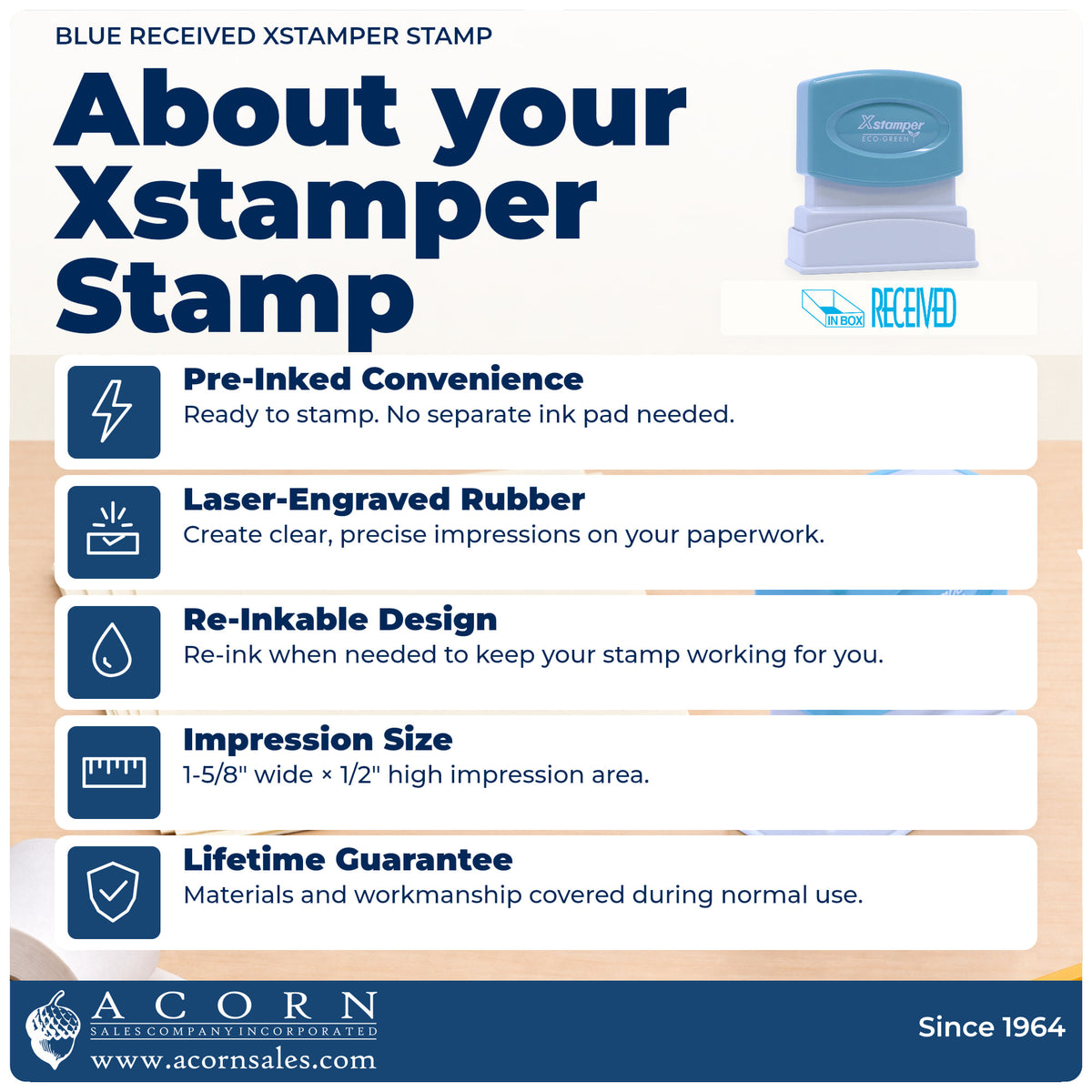 BLUE RECEIVED XSTAMPER STAMP

About your Xstamper Stamp

Xstamper
ECO-GREEN

IN BOX RECEIVED

Pre-Inked Convenience
Ready to stamp. No separate ink pad needed.

Laser-Engraved Rubber
Create clear, precise impressions on your paperwork.

Re-Inkable Design
Re-ink when needed to keep your stamp working for you.

Impression Size
1-5/8" wide × 1/2" high impression area.

Lifetime Guarantee
Materials and workmanship covered during normal use.

ACORN
SALES COMPANY INCORPORATED
www.acornsales.com

Since 1964