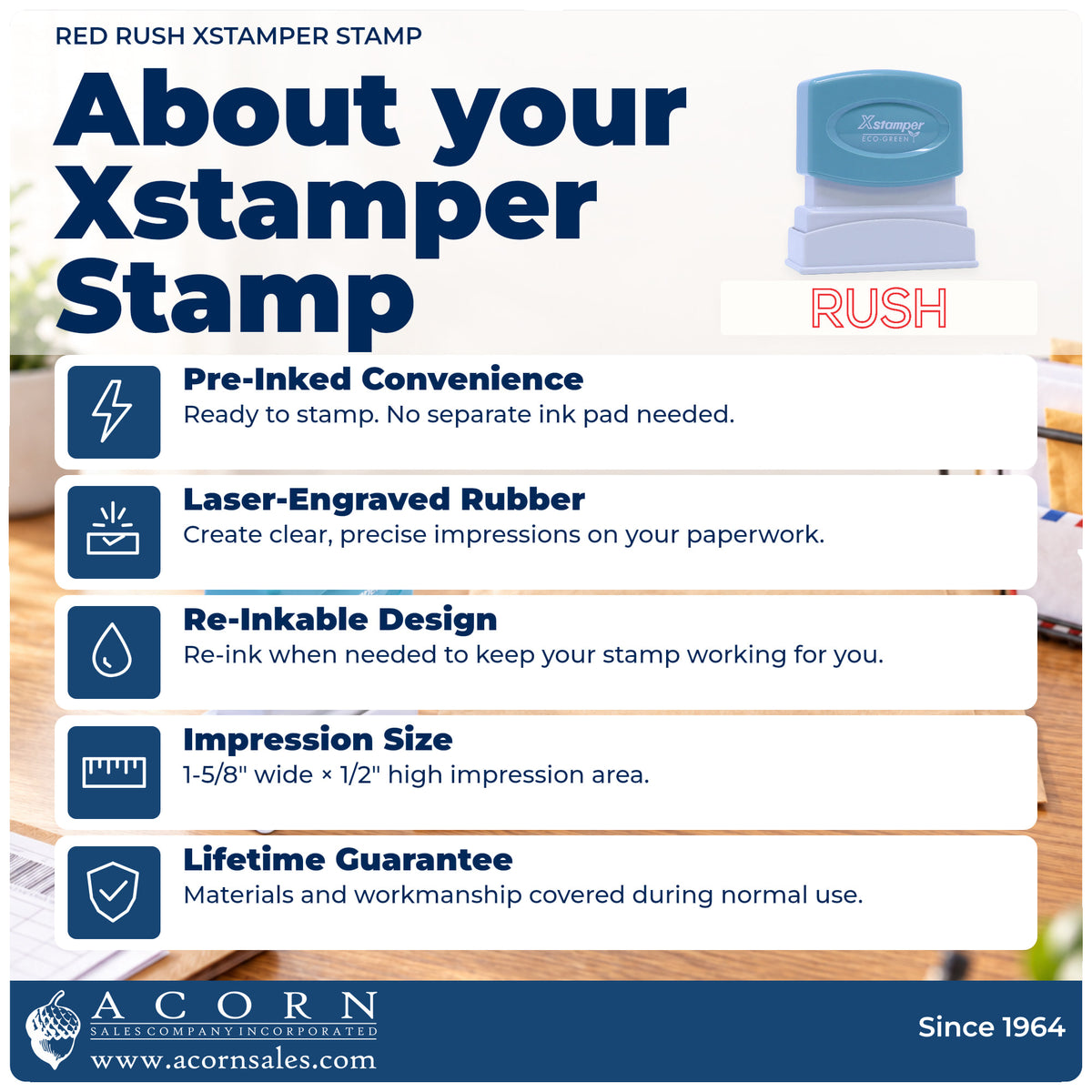 RED RUSH XSTAMPER STAMP

About your Xstamper Stamp

Xstamper
ECO-GREEN

RUSH

Pre-Inked Convenience
Ready to stamp. No separate ink pad needed.

Laser-Engraved Rubber
Create clear, precise impressions on your paperwork.

Re-Inkable Design
Re-ink when needed to keep your stamp working for you.

Impression Size
1-5/8" wide × 1/2" high impression area.

Lifetime Guarantee
Materials and workmanship covered during normal use.

ACORN
SALES COMPANY INCORPORATED
www.acornsales.com

Since 1964