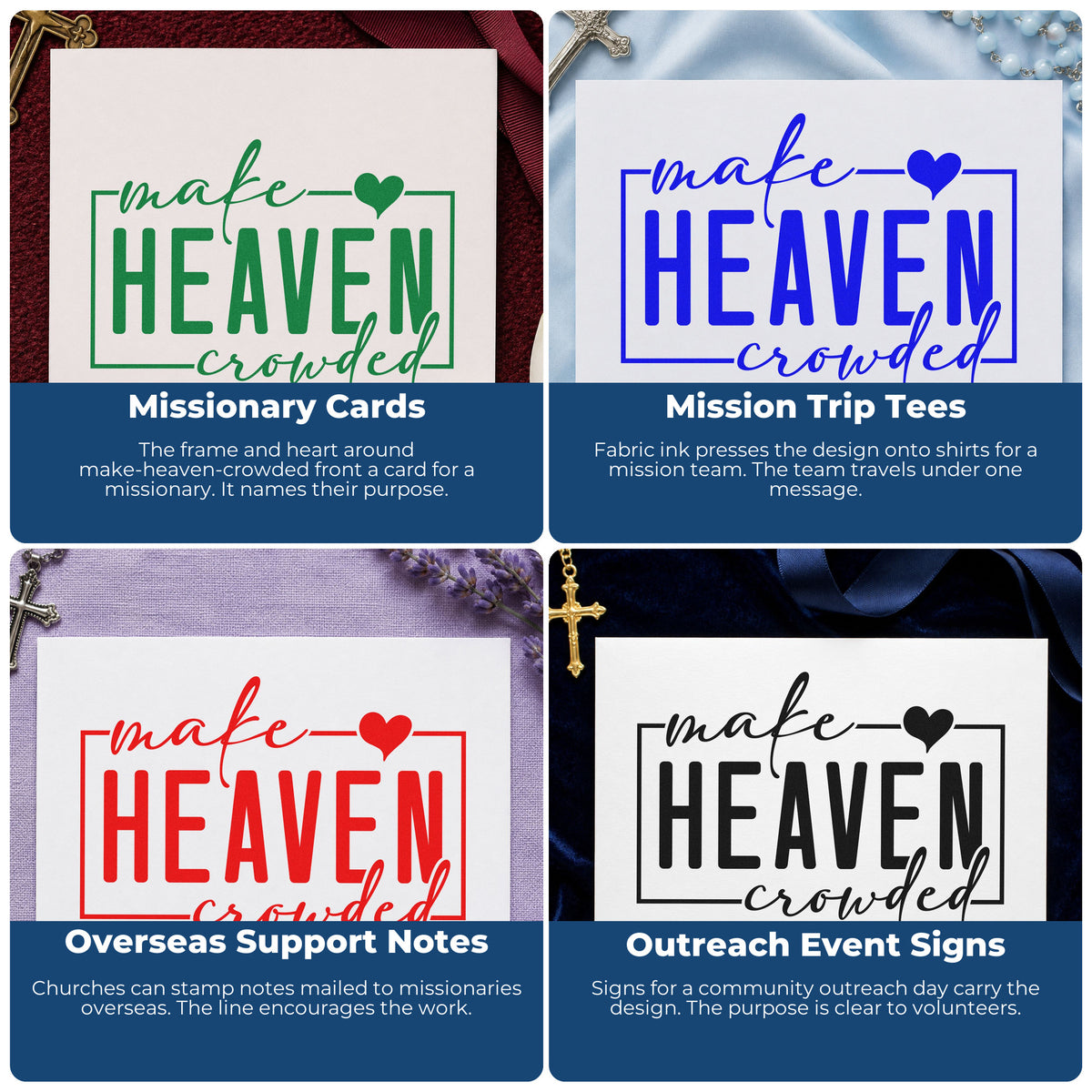 make
HEAVEN
crowded

Missionary Cards

The frame and heart around make-heaven-crowded front a card for a missionary. It names their purpose.

make
HEAVEN
crowded

Mission Trip Tees

Fabric ink presses the design onto shirts for a mission team. The team travels under one message.

make
HEAVEN
crowded

Overseas Support Notes

Churches can stamp notes mailed to missionaries overseas. The line encourages the work.

make
HEAVEN
crowded

Outreach Event Signs

Signs for a community outreach day carry the design. The purpose is clear to volunteers.