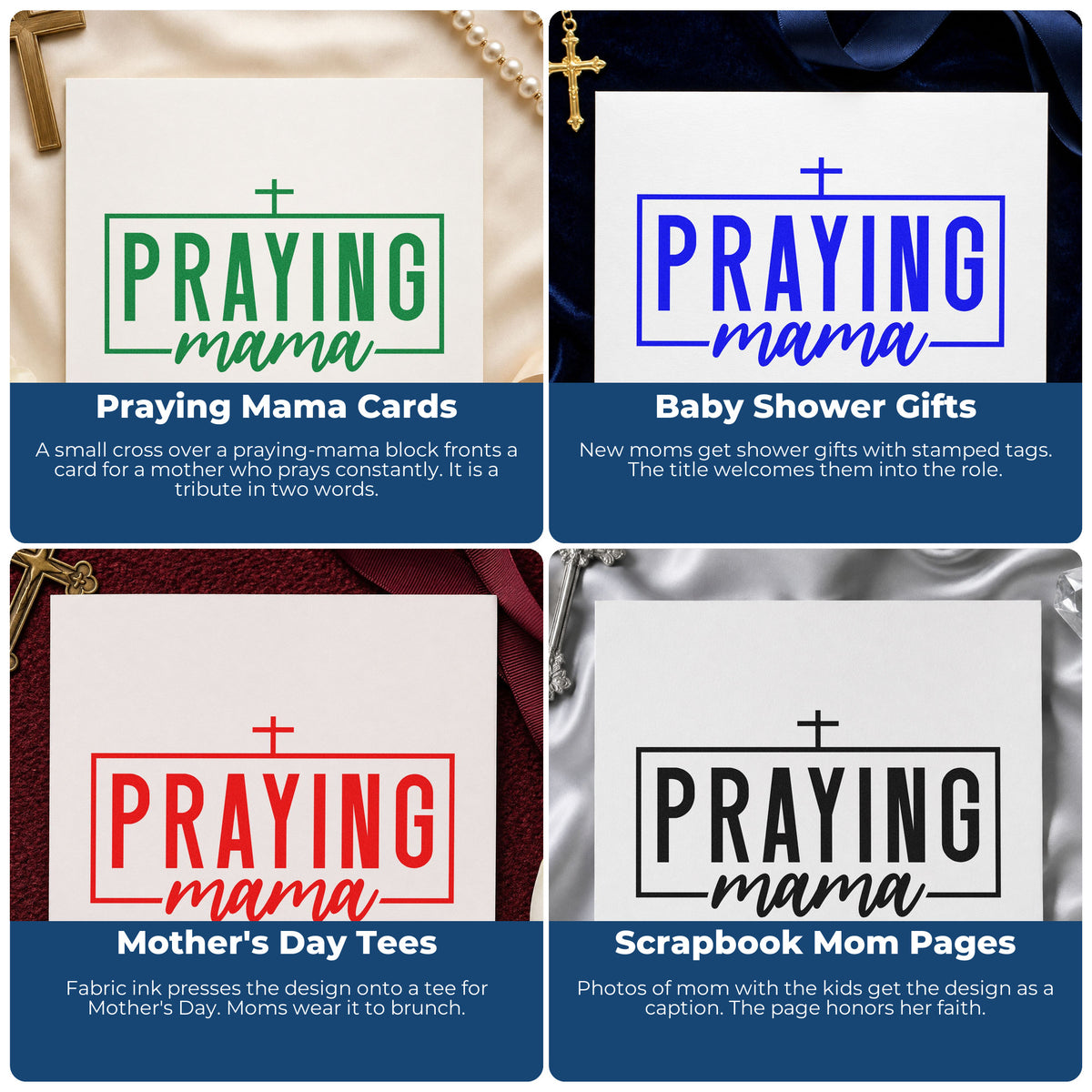 PRAYING
mama

Praying Mama Cards

A small cross over a praying-mama block fronts a card for a mother who prays constantly. It is a tribute in two words.

PRAYING
mama

Baby Shower Gifts

New moms get shower gifts with stamped tags. The title welcomes them into the role.

PRAYING
mama

Mother's Day Tees

Fabric ink presses the design onto a tee for Mother's Day. Moms wear it to brunch.

PRAYING
mama

Scrapbook Mom Pages

Photos of mom with the kids get the design as a caption. The page honors her faith.