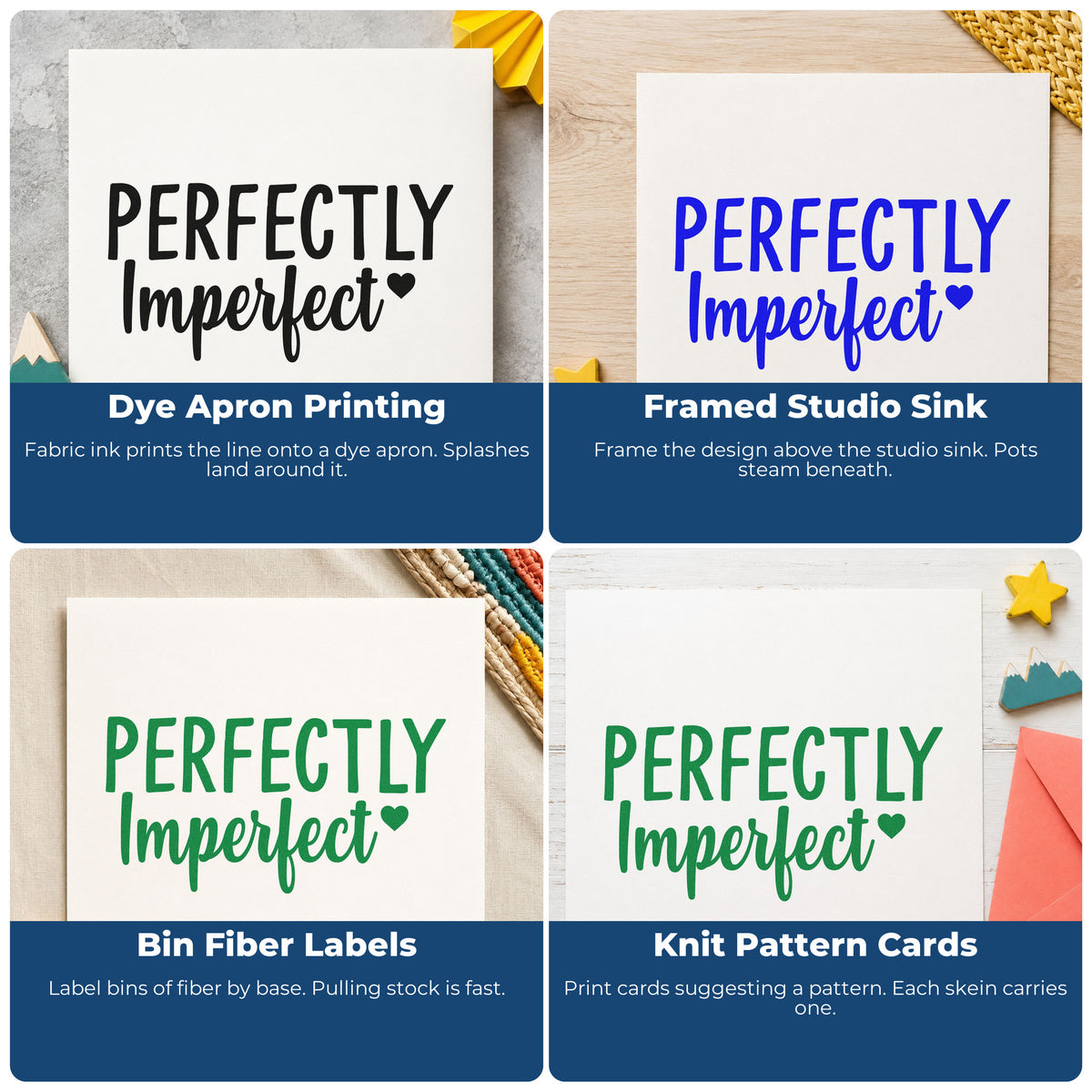 PERFECTLY
Imperfect

Dye Apron Printing

Fabric ink prints the line onto a dye apron. Splashes land around it.

PERFECTLY
Imperfect

Framed Studio Sink

Frame the design above the studio sink. Pots steam beneath.

PERFECTLY
Imperfect

Bin Fiber Labels

Label bins of fiber by base. Pulling stock is fast.

PERFECTLY
Imperfect

Knit Pattern Cards

Print cards suggesting a pattern. Each skein carries one.