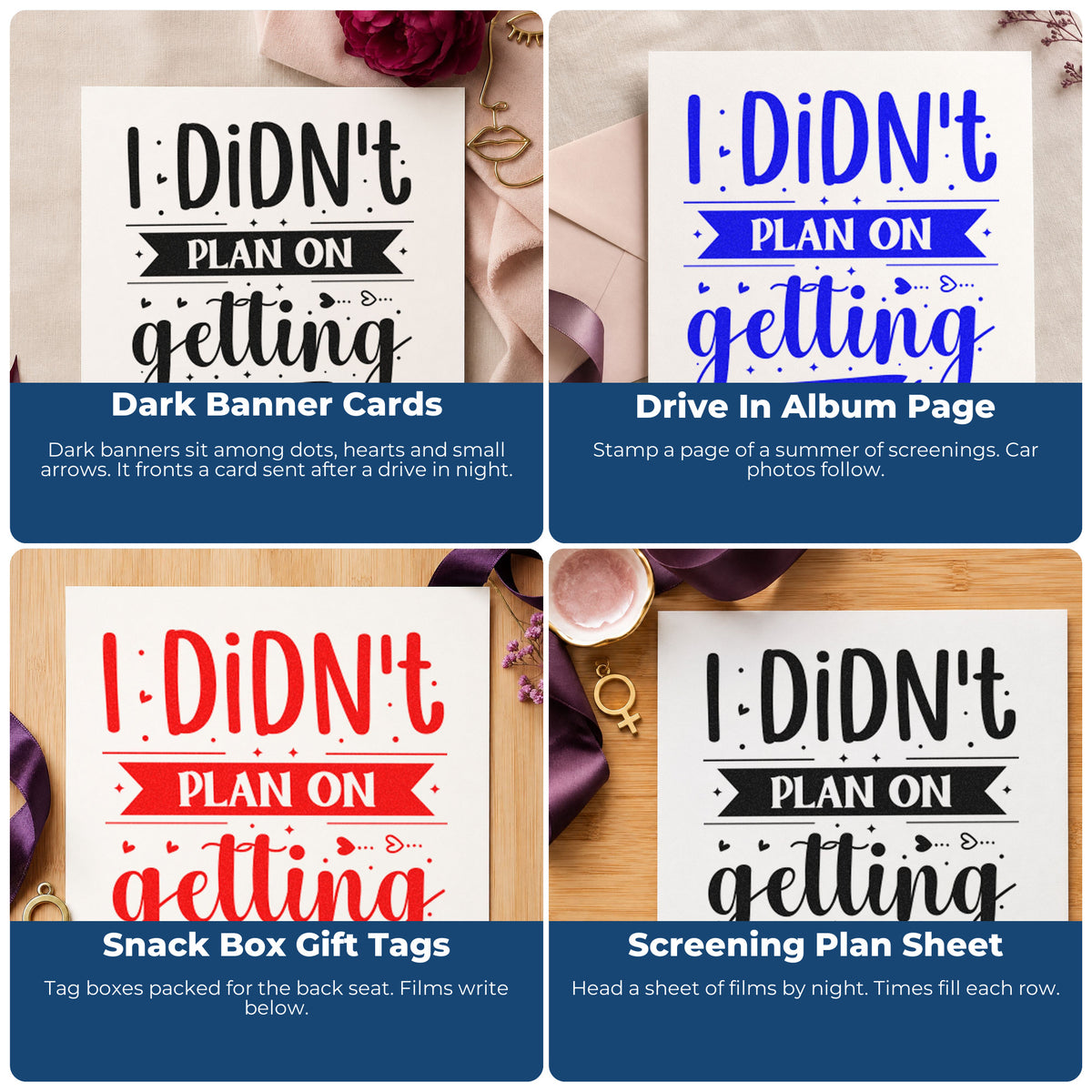 I DiDN't
PLAN ON
getting

Dark Banner Cards

Dark banners sit among dots, hearts and small arrows. It fronts a card sent after a drive in night.

I DiDN't
PLAN ON
getting

Drive In Album Page

Stamp a page of a summer of screenings. Car photos follow.

I DiDN't
PLAN ON
getting

Snack Box Gift Tags

Tag boxes packed for the back seat. Films write below.

I DiDN't
PLAN ON
getting

Screening Plan Sheet

Head a sheet of films by night. Times fill each row.