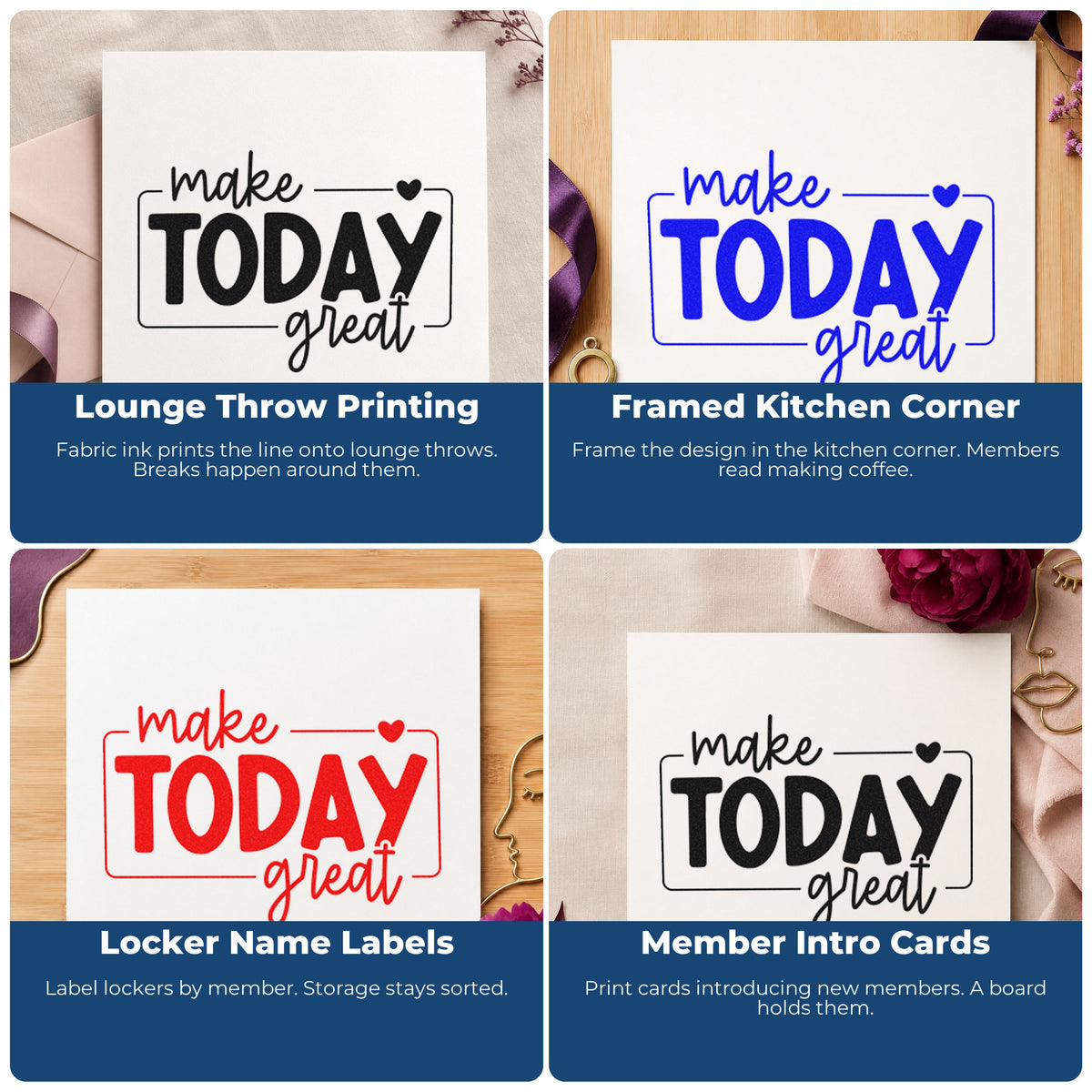 make TODAY great

Lounge Throw Printing

Fabric ink prints the line onto lounge throws. Breaks happen around them.

make TODAY great

Framed Kitchen Corner

Frame the design in the kitchen corner. Members read making coffee.

make TODAY great

Locker Name Labels

Label lockers by member. Storage stays sorted.

make TODAY great

Member Intro Cards

Print cards introducing new members. A board holds them.