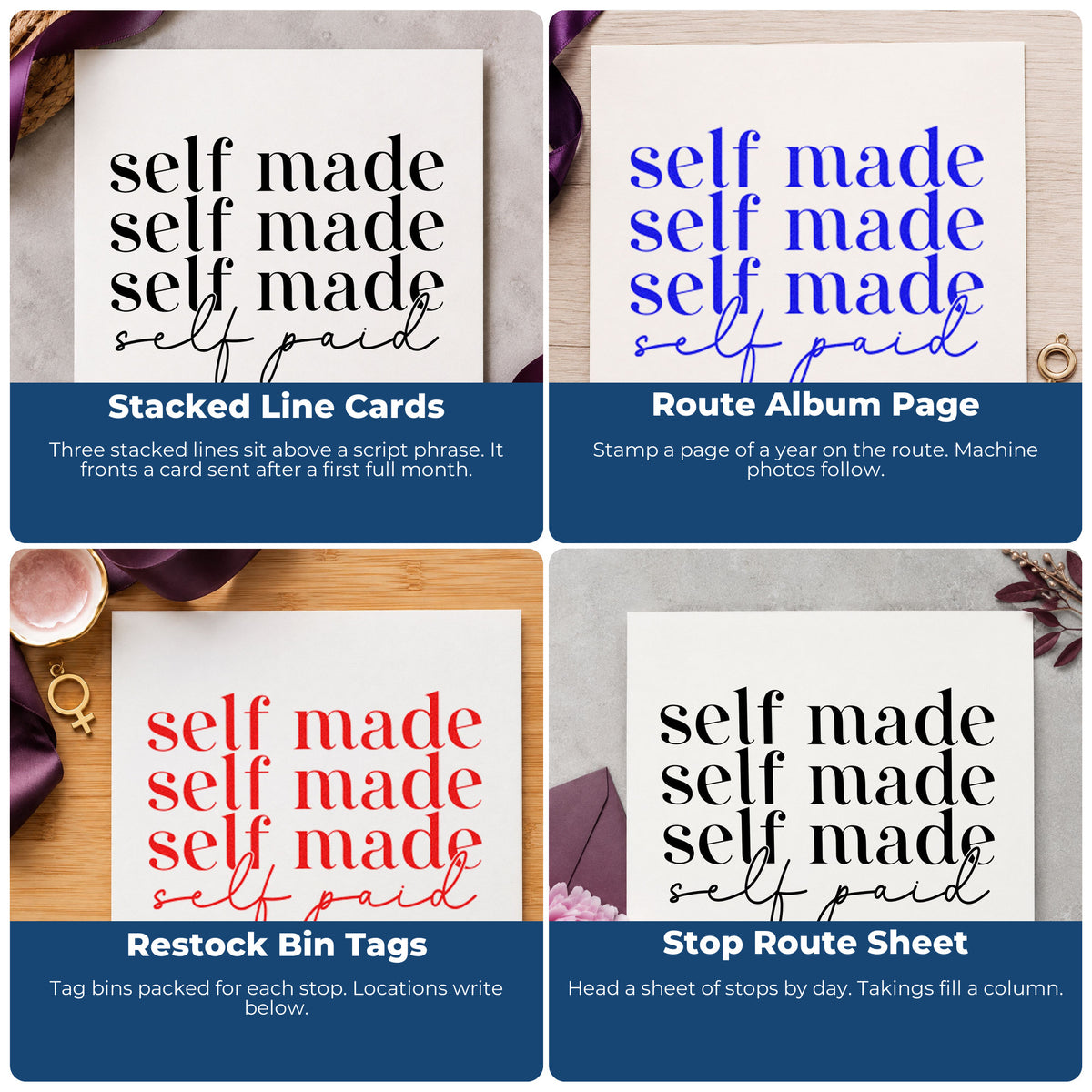 self made
self made
self made
self paid

Stacked Line Cards

Three stacked lines sit above a script phrase. It fronts a card sent after a first full month.

self made
self made
self made
self paid

Route Album Page

Stamp a page of a year on the route. Machine photos follow.

self made
self made
self made
self paid

Restock Bin Tags

Tag bins packed for each stop. Locations write below.

self made
self made
self made
self paid

Stop Route Sheet

Head a sheet of stops by day. Takings fill a column.