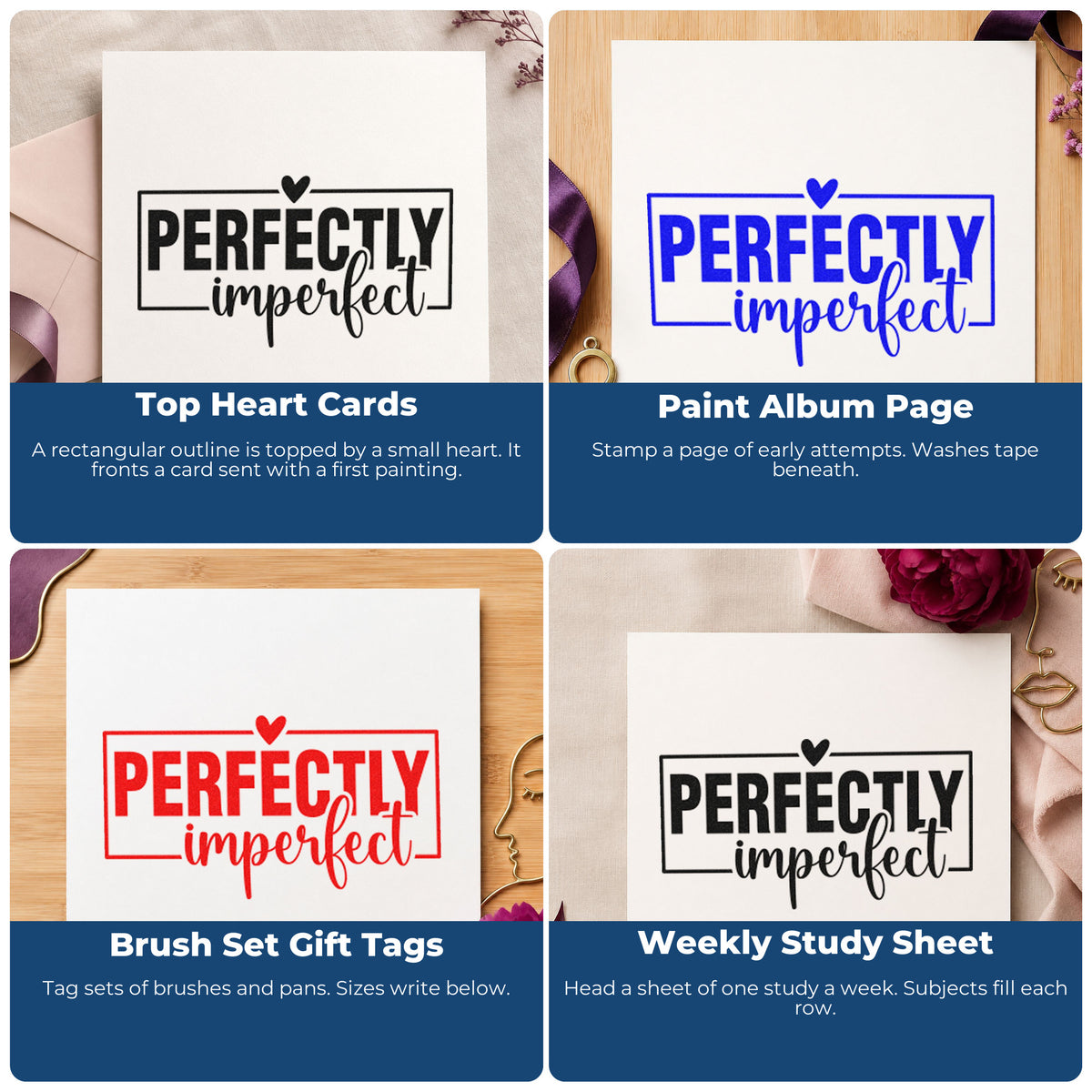 PERFECTLY
imperfect

Top Heart Cards

A rectangular outline is topped by a small heart. It fronts a card sent with a first painting.

PERFECTLY
imperfect

Paint Album Page

Stamp a page of early attempts. Washes tape beneath.

PERFECTLY
imperfect

Brush Set Gift Tags

Tag sets of brushes and pans. Sizes write below.

PERFECTLY
imperfect

Weekly Study Sheet

Head a sheet of one study a week. Subjects fill each row.