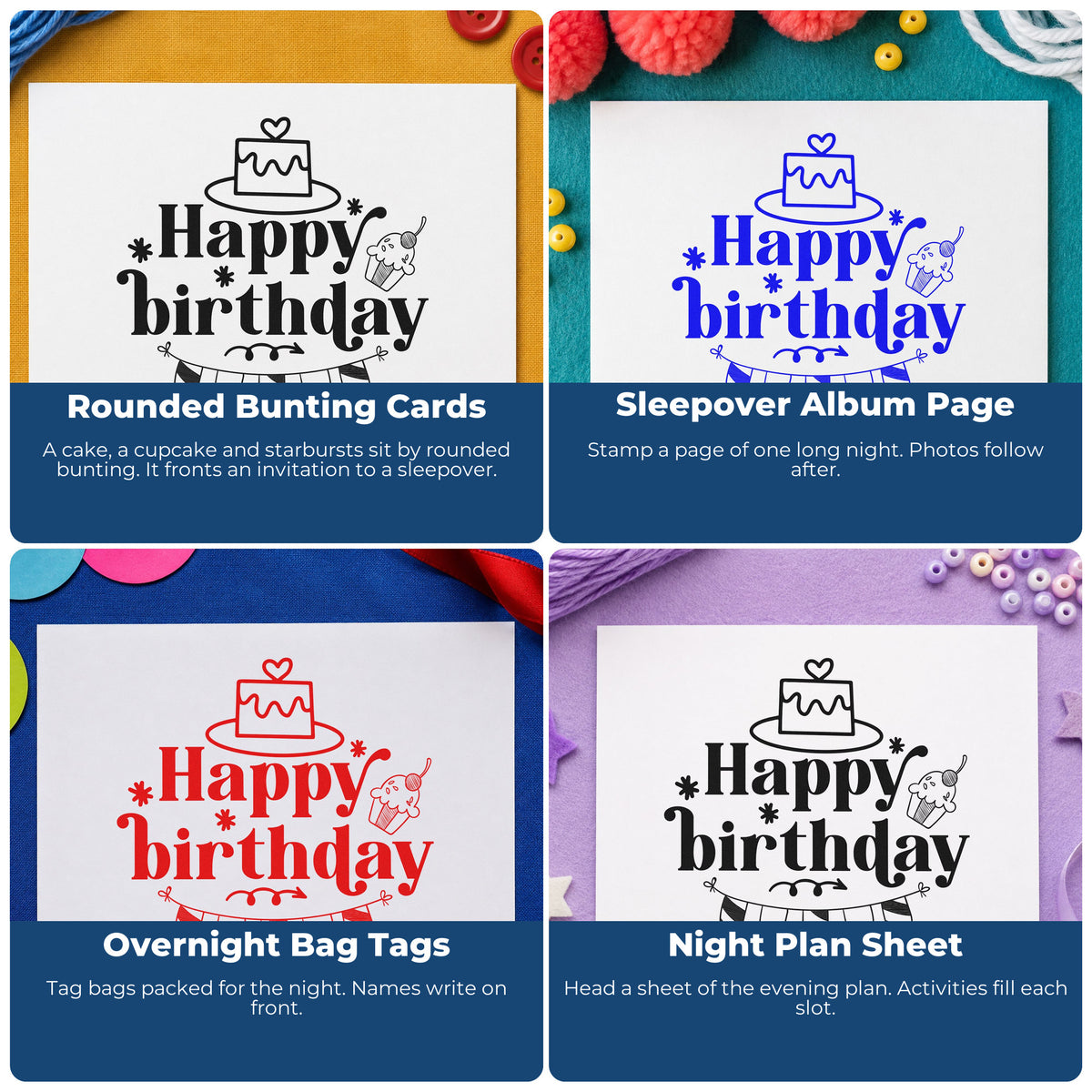 Happy birthday

Rounded Bunting Cards

A cake, a cupcake and starbursts sit by rounded bunting. It fronts an invitation to a sleepover.

Happy birthday

Sleepover Album Page

Stamp a page of one long night. Photos follow after.

Happy birthday

Overnight Bag Tags

Tag bags packed for the night. Names write on front.

Happy birthday

Night Plan Sheet

Head a sheet of the evening plan. Activities fill each slot.