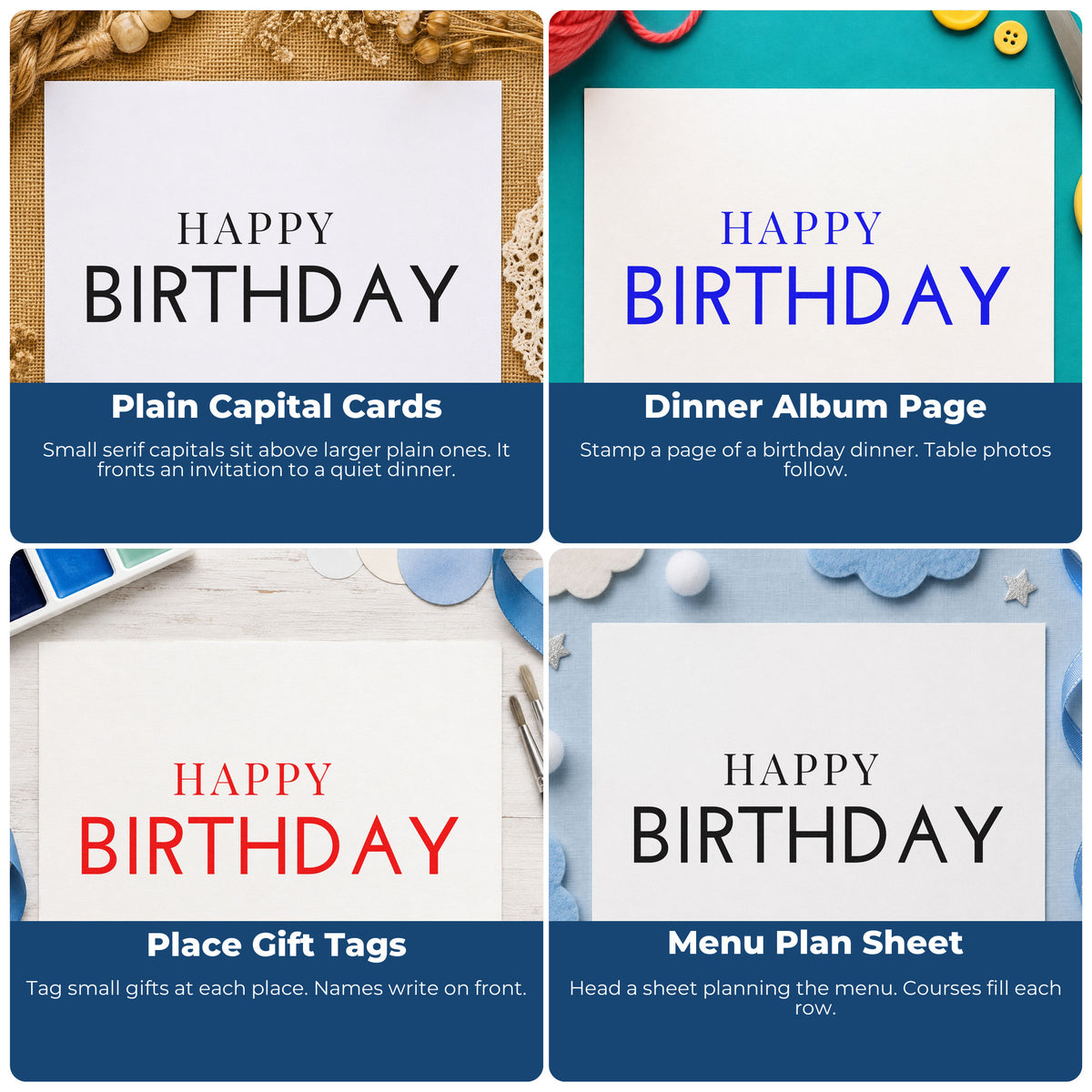 HAPPY
BIRTHDAY

Plain Capital Cards

Small serif capitals sit above larger plain ones. It fronts an invitation to a quiet dinner.

HAPPY
BIRTHDAY

Dinner Album Page

Stamp a page of a birthday dinner. Table photos follow.

HAPPY
BIRTHDAY

Place Gift Tags

Tag small gifts at each place. Names write on front.

HAPPY
BIRTHDAY

Menu Plan Sheet

Head a sheet planning the menu. Courses fill each row.