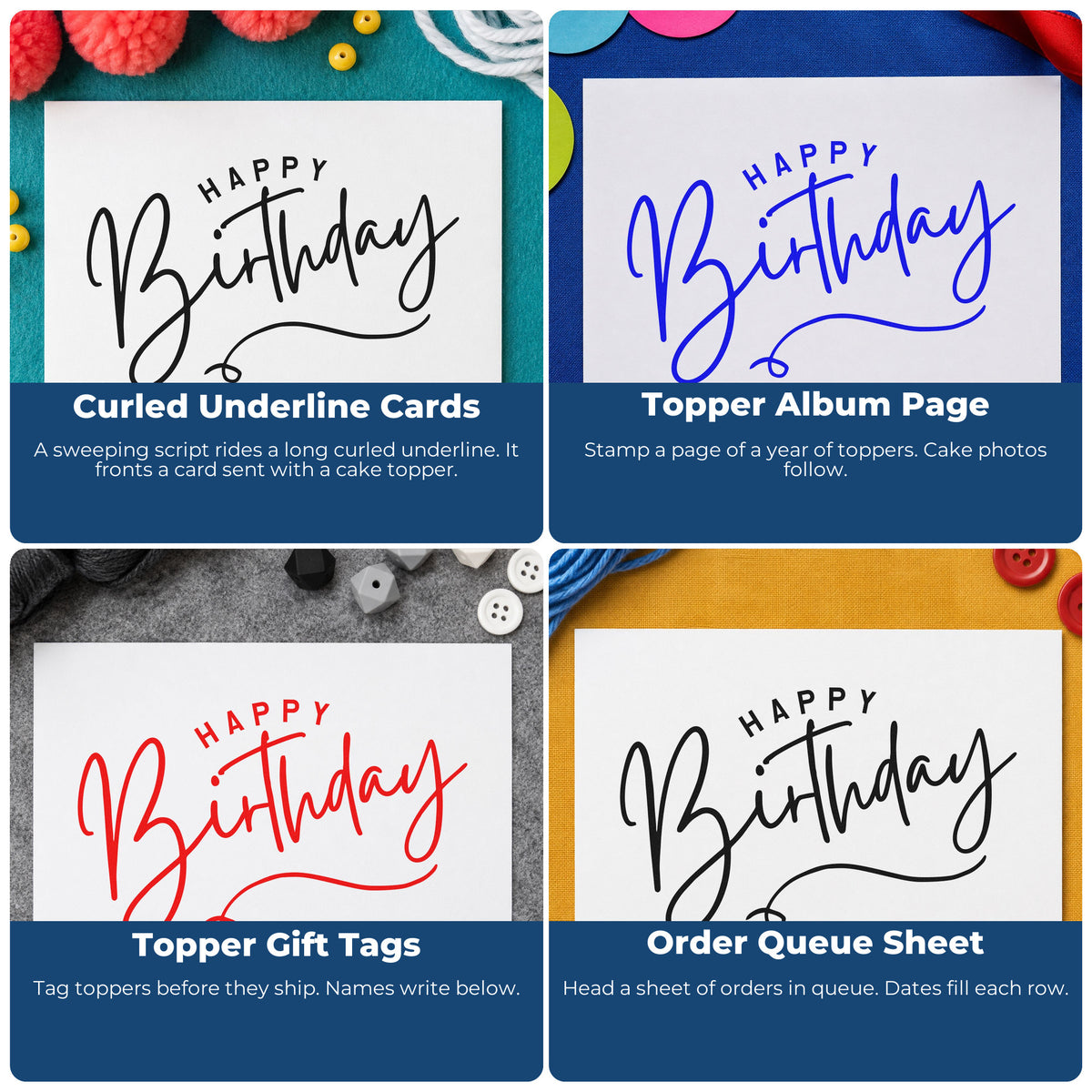 HAPPY
Birthday

Curled Underline Cards

A sweeping script rides a long curled underline. It fronts a card sent with a cake topper.

HAPPY
Birthday

Topper Album Page

Stamp a page of a year of toppers. Cake photos follow.

HAPPY
Birthday

Topper Gift Tags

Tag toppers before they ship. Names write below.

HAPPY
Birthday

Order Queue Sheet

Head a sheet of orders in queue. Dates fill each row.