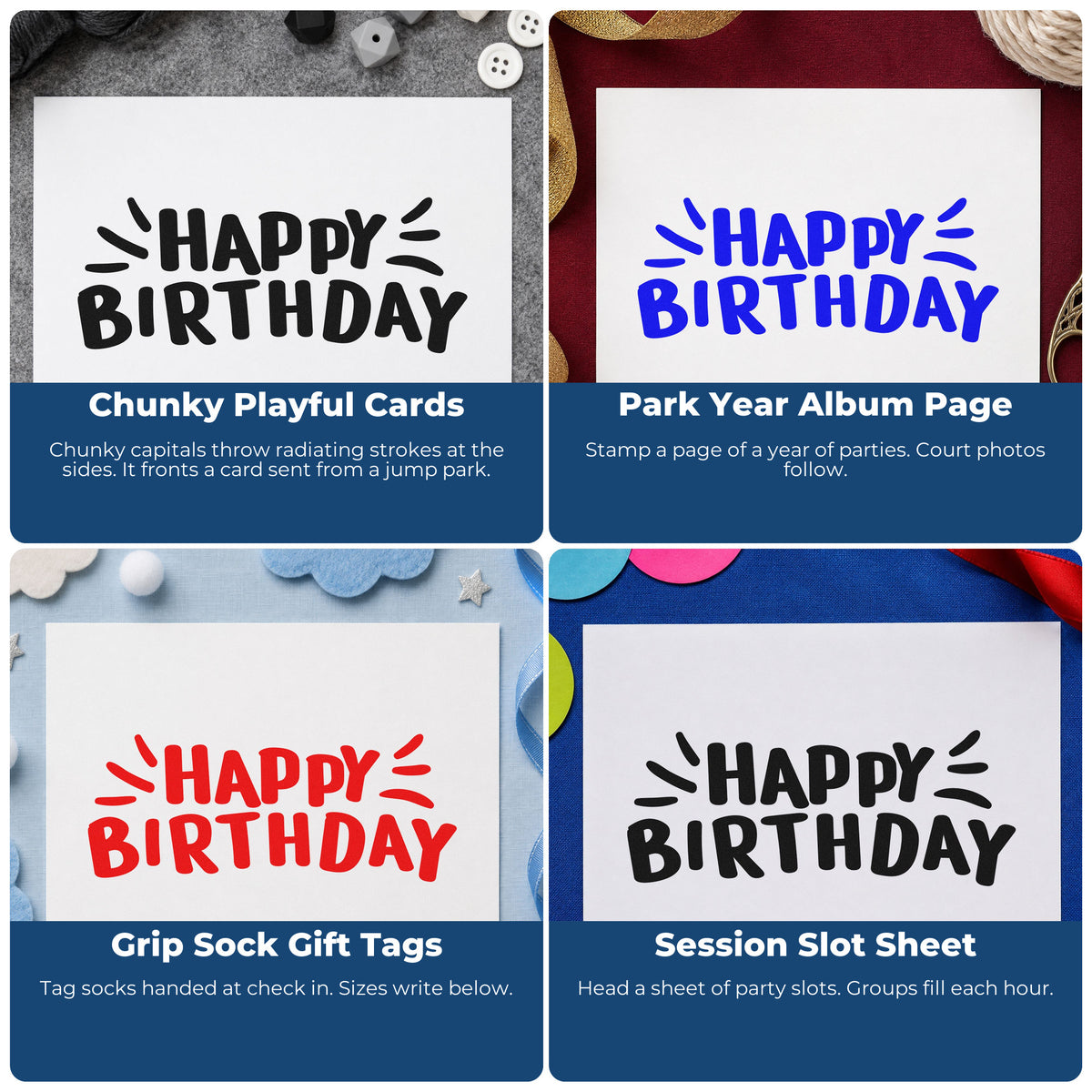 HAPPY BIRTHDAY

Chunky Playful Cards

Chunky capitals throw radiating strokes at the sides. It fronts a card sent from a jump park.

HAPPY BIRTHDAY

Park Year Album Page

Stamp a page of a year of parties. Court photos follow.

HAPPY BIRTHDAY

Grip Sock Gift Tags

Tag socks handed at check in. Sizes write below.

HAPPY BIRTHDAY

Session Slot Sheet

Head a sheet of party slots. Groups fill each hour.