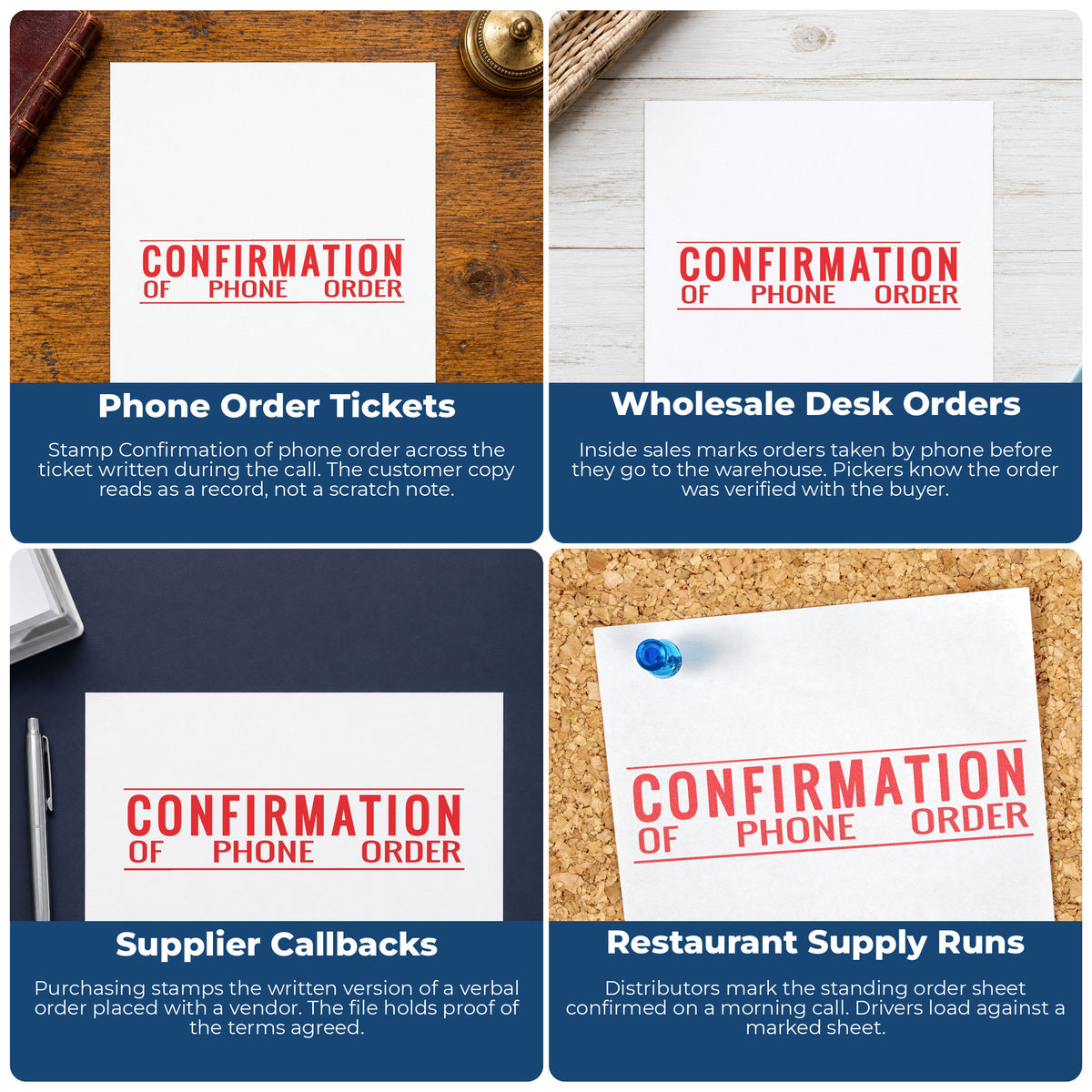 CONFIRMATION
OF PHONE ORDER

Phone Order Tickets

Stamp Confirmation of phone order across the ticket written during the call. The customer copy reads as a record, not a scratch note.

CONFIRMATION
OF PHONE ORDER

Wholesale Desk Orders

Inside sales marks orders taken by phone before they go to the warehouse. Pickers know the order was verified with the buyer.

CONFIRMATION
OF PHONE ORDER

Supplier Callbacks

Purchasing stamps the written version of a verbal order placed with a vendor. The file holds proof of the terms agreed.

CONFIRMATION
OF PHONE ORDER

Restaurant Supply Runs

Distributors mark the standing order sheet confirmed on a morning call. Drivers load against a marked sheet.