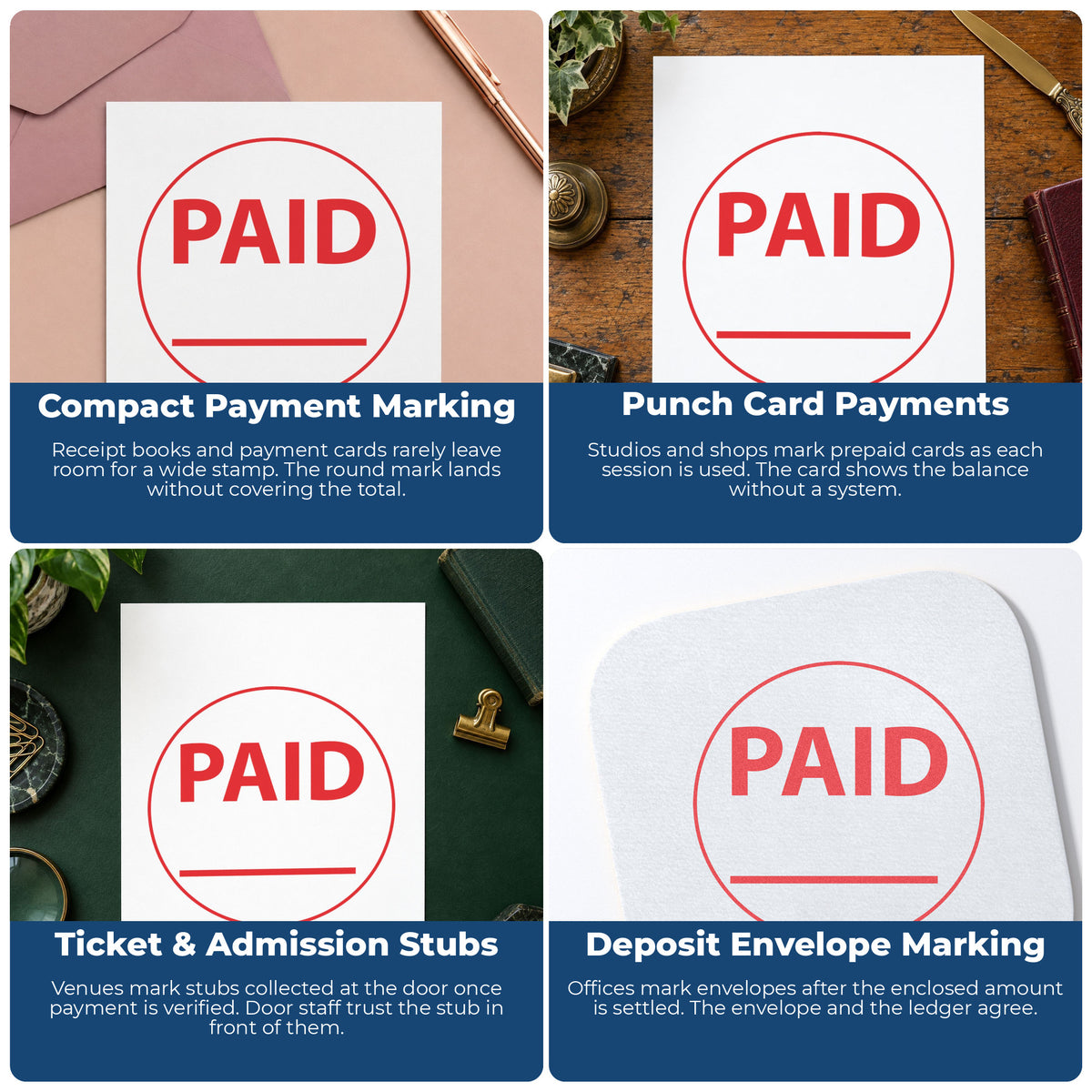 PAID

Compact Payment Marking

Receipt books and payment cards rarely leave room for a wide stamp. The round mark lands without covering the total.

PAID

Punch Card Payments

Studios and shops mark prepaid cards as each session is used. The card shows the balance without a system.

PAID

Ticket & Admission Stubs

Venues mark stubs collected at the door once payment is verified. Door staff trust the stub in front of them.

PAID

Deposit Envelope Marking

Offices mark envelopes after the enclosed amount is settled. The envelope and the ledger agree.