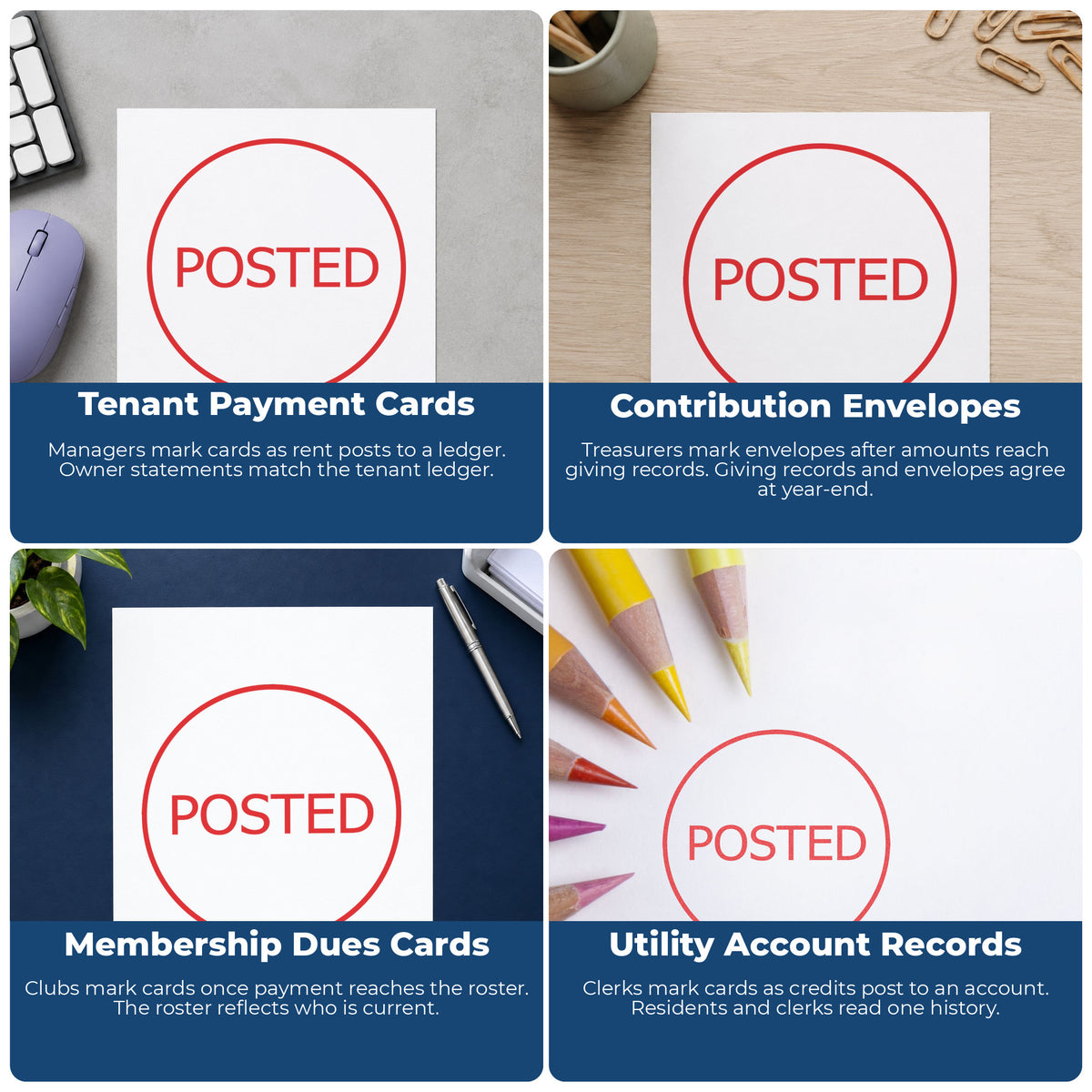 POSTED

Tenant Payment Cards

Managers mark cards as rent posts to a ledger. Owner statements match the tenant ledger.

POSTED

Contribution Envelopes

Treasurers mark envelopes after amounts reach giving records. Giving records and envelopes agree at year-end.

POSTED

Membership Dues Cards

Clubs mark cards once payment reaches the roster. The roster reflects who is current.

POSTED

Utility Account Records

Clerks mark cards as credits post to an account. Residents and clerks read one history.