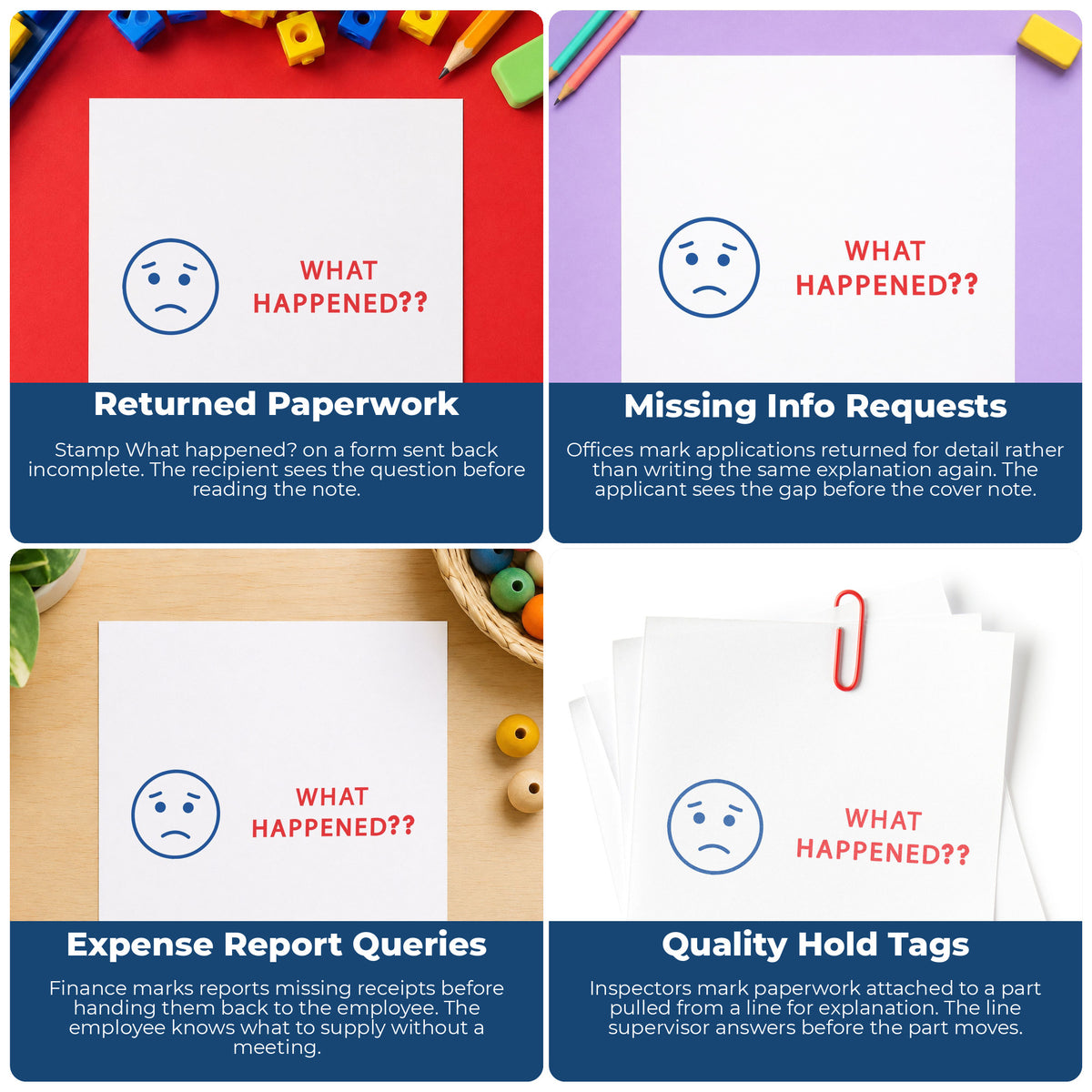 WHAT
HAPPENED??

Returned Paperwork

Stamp What happened? on a form sent back incomplete. The recipient sees the question before reading the note.

WHAT
HAPPENED??

Missing Info Requests

Offices mark applications returned for detail rather than writing the same explanation again. The applicant sees the gap before the cover note.

WHAT
HAPPENED??

Expense Report Queries

Finance marks reports missing receipts before handing them back to the employee. The employee knows what to supply without a meeting.

WHAT
HAPPENED??

Quality Hold Tags

Inspectors mark paperwork attached to a part pulled from a line for explanation. The line supervisor answers before the part moves.