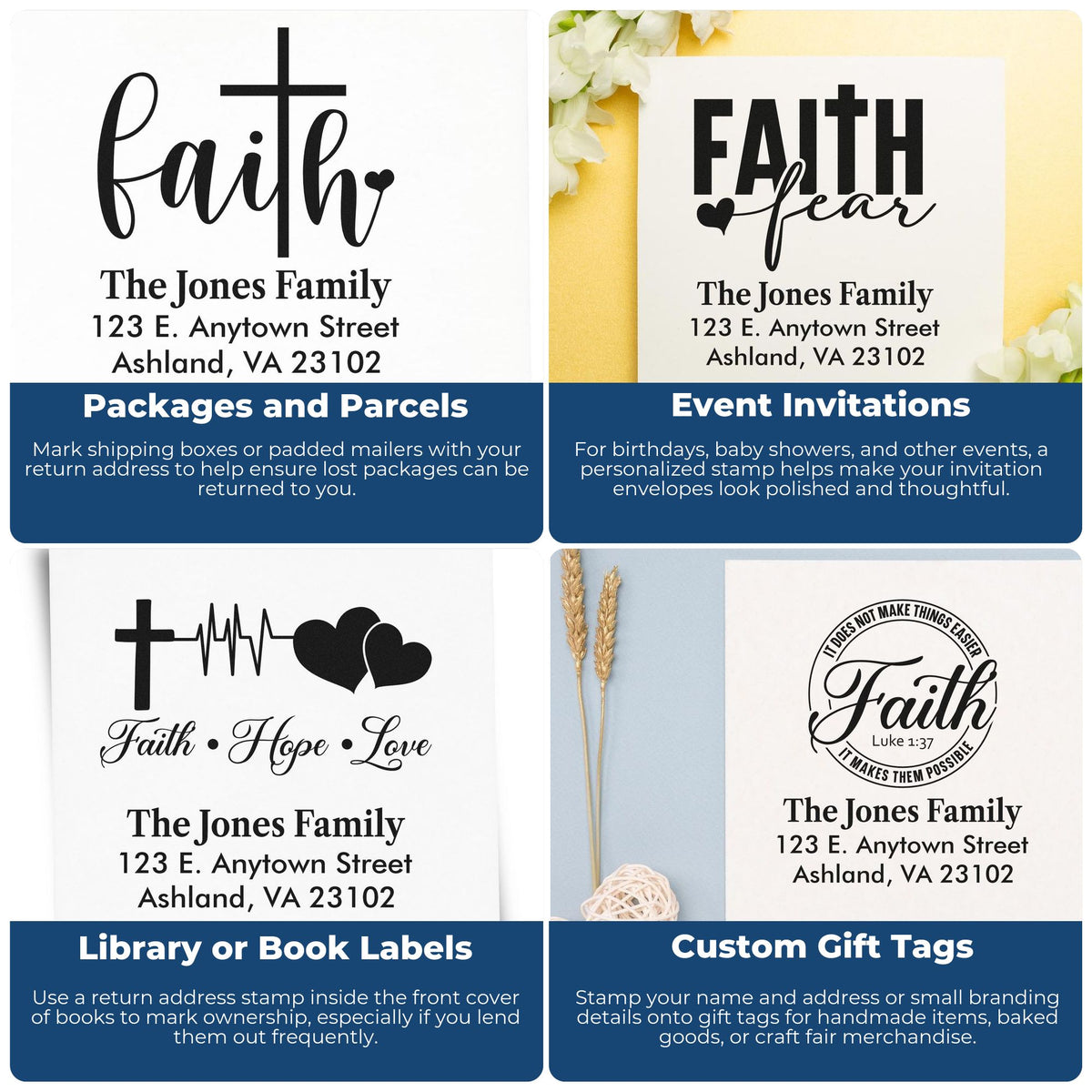 faith

The Jones Family
123 E. Anytown Street
Ashland, VA 23102

Packages and Parcels

Mark shipping boxes or padded mailers with your return address to help ensure lost packages can be returned to you.

FAITH
fear

The Jones Family
123 E. Anytown Street
Ashland, VA 23102

Event Invitations

For birthdays, baby showers, and other events, a personalized stamp helps make your invitation envelopes look polished and thoughtful.

Faith • Hope • Love

The Jones Family
123 E. Anytown Street
Ashland, VA 23102

Library or Book Labels

Use a return address stamp inside the front cover of books to mark ownership, especially if you lend them out frequently.

IT DOES NOT MAKE THINGS EASIER
Faith
Luke 1:37
IT MAKES THEM POSSIBLE

The Jones Family
123 E. Anytown Street
Ashland, VA 23102

Custom Gift Tags

Stamp your name and address or small branding details onto gift tags for handmade items, baked goods, or craft fair merchandise.