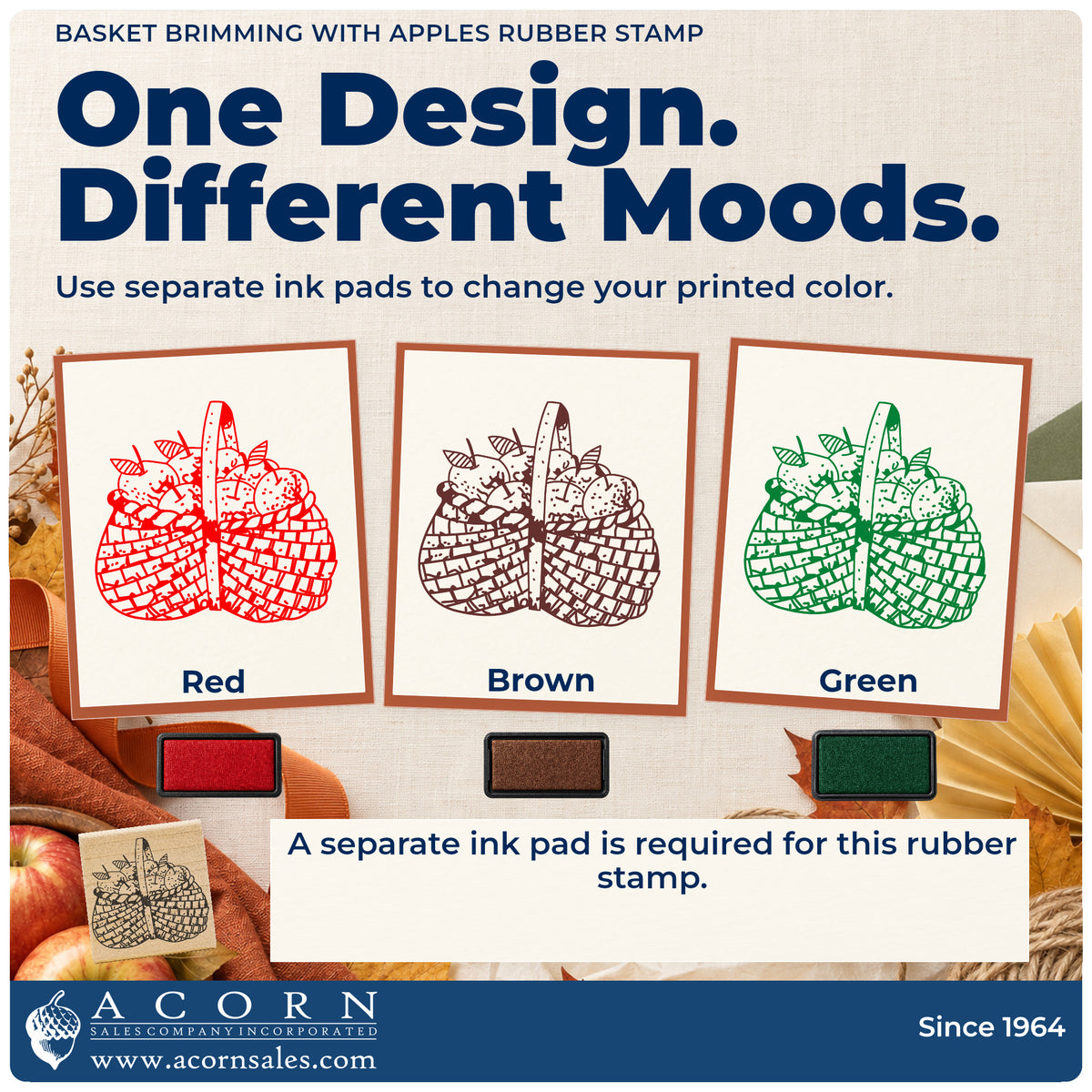 BASKET BRIMMING WITH APPLES RUBBER STAMP

One Design. Different Moods.

Use separate ink pads to change your printed color.

Red

Brown

Green

A separate ink pad is required for this rubber stamp.

ACORN
SALES COMPANY INCORPORATED
www.acornsales.com

Since 1964