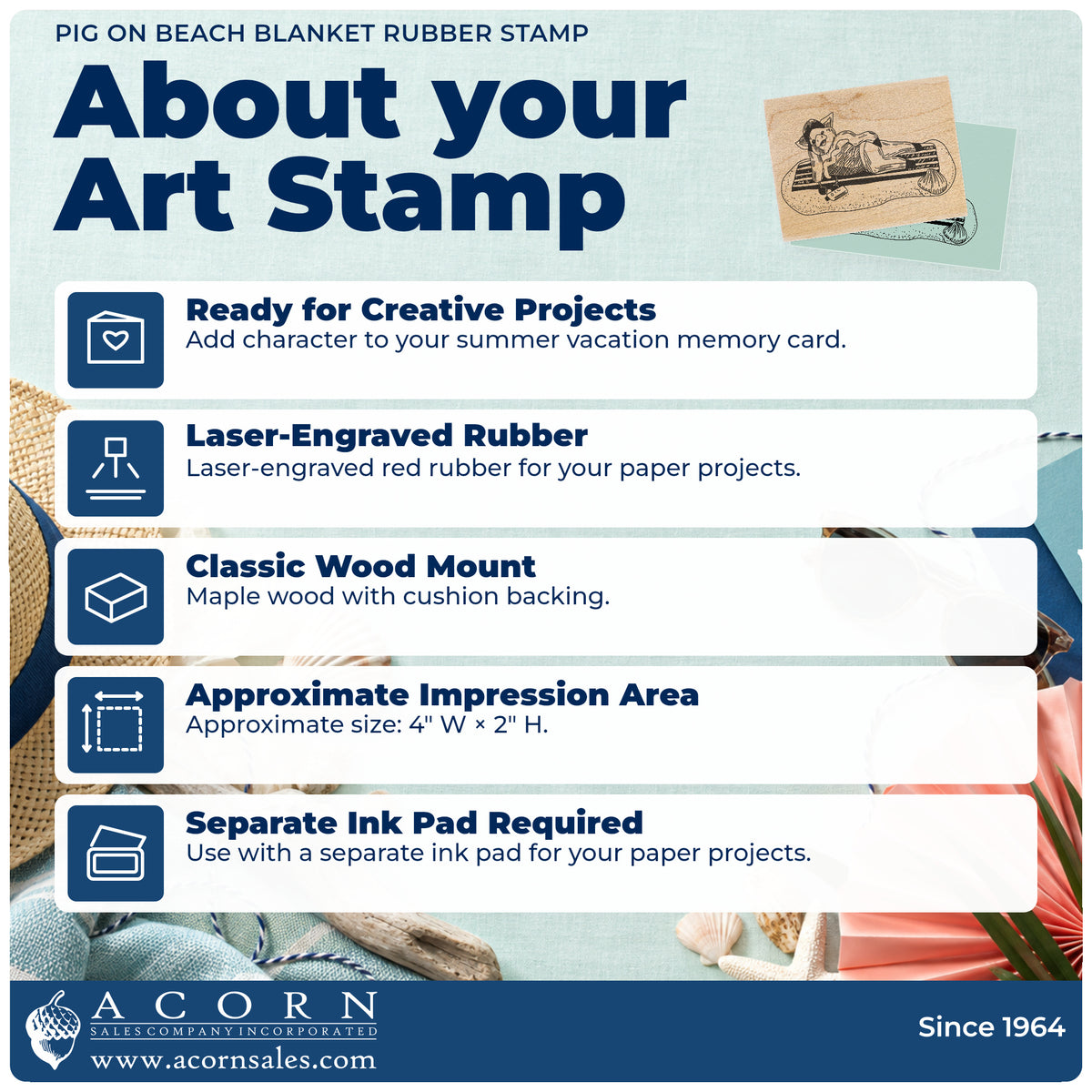 PIG ON BEACH BLANKET RUBBER STAMP

About your Art Stamp

Ready for Creative Projects
Add character to your summer vacation memory card.

Laser-Engraved Rubber
Laser-engraved red rubber for your paper projects.

Classic Wood Mount
Maple wood with cushion backing.

Approximate Impression Area
Approximate size: 4" W × 2" H.

Separate Ink Pad Required
Use with a separate ink pad for your paper projects.

ACORN
SALES COMPANY INCORPORATED
www.acornsales.com

Since 1964