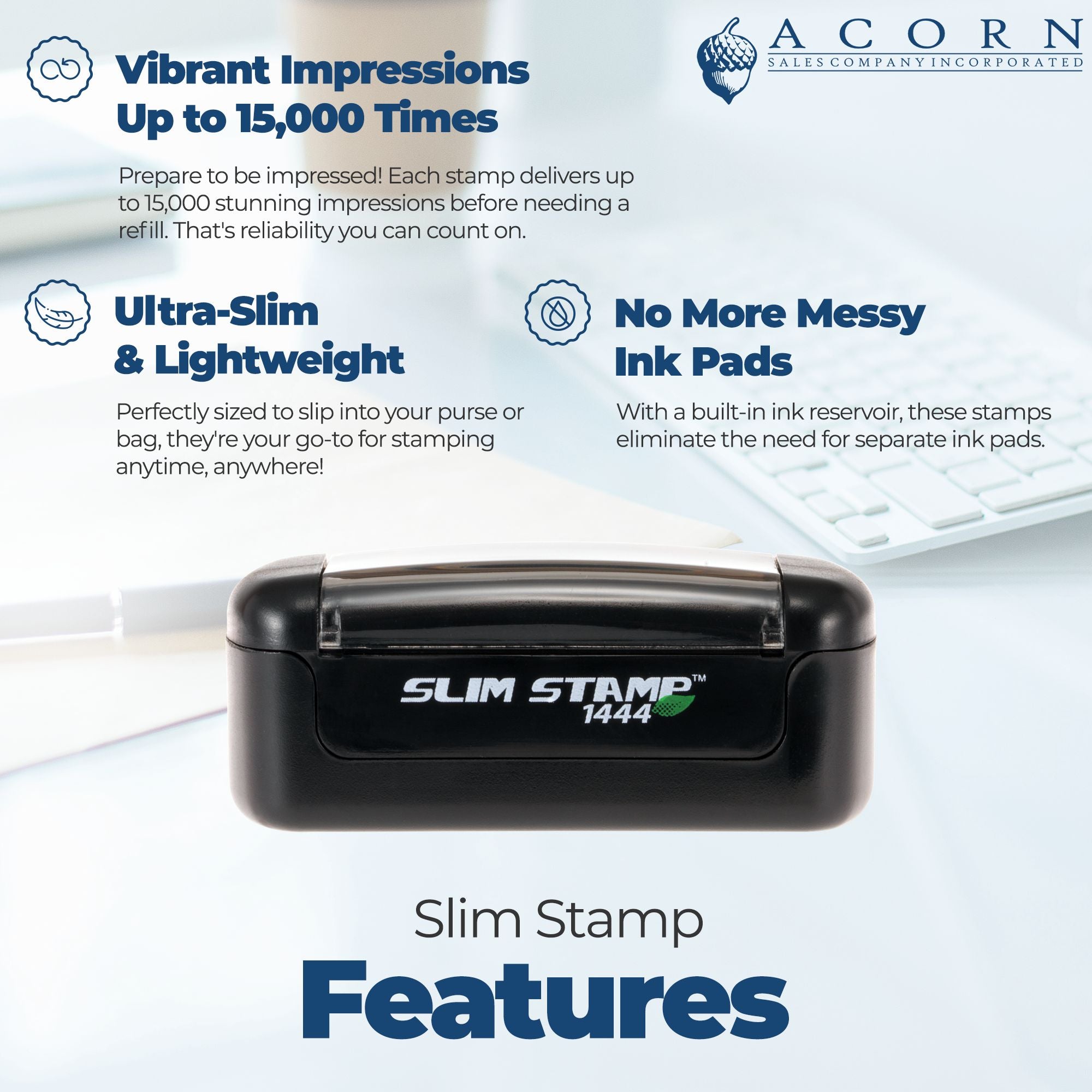 ACORN
SALES COMPANY INCORPORATED

Vibrant Impressions Up to 15,000 Times

Prepare to be impressed! Each stamp delivers up to 15,000 stunning impressions before needing a refill. That's reliability you can count on.

Ultra-Slim & Lightweight

Perfectly sized to slip into your purse or bag, they're your go-to for stamping anytime, anywhere!

No More Messy Ink Pads

With a built-in ink reservoir, these stamps eliminate the need for separate ink pads.

SLIM STAMP™ 1444

Slim Stamp

Features