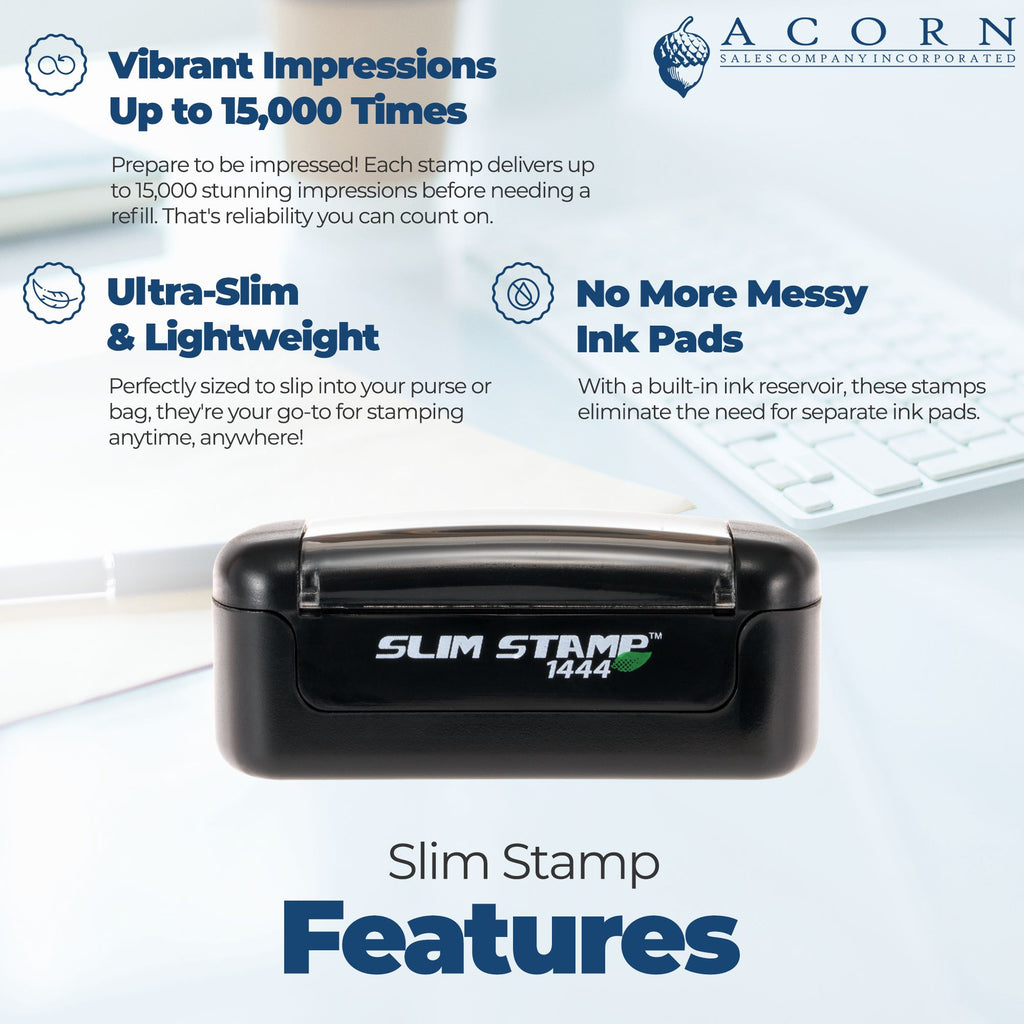 ACORN
SALES COMPANY INCORPORATED

Vibrant Impressions Up to 15,000 Times

Prepare to be impressed! Each stamp delivers up to 15,000 stunning impressions before needing a refill. That's reliability you can count on.

Ultra-Slim & Lightweight

Perfectly sized to slip into your purse or bag, they're your go-to for stamping anytime, anywhere!

No More Messy Ink Pads

With a built-in ink reservoir, these stamps eliminate the need for separate ink pads.

SLIM STAMP™
1444

Slim Stamp
Features