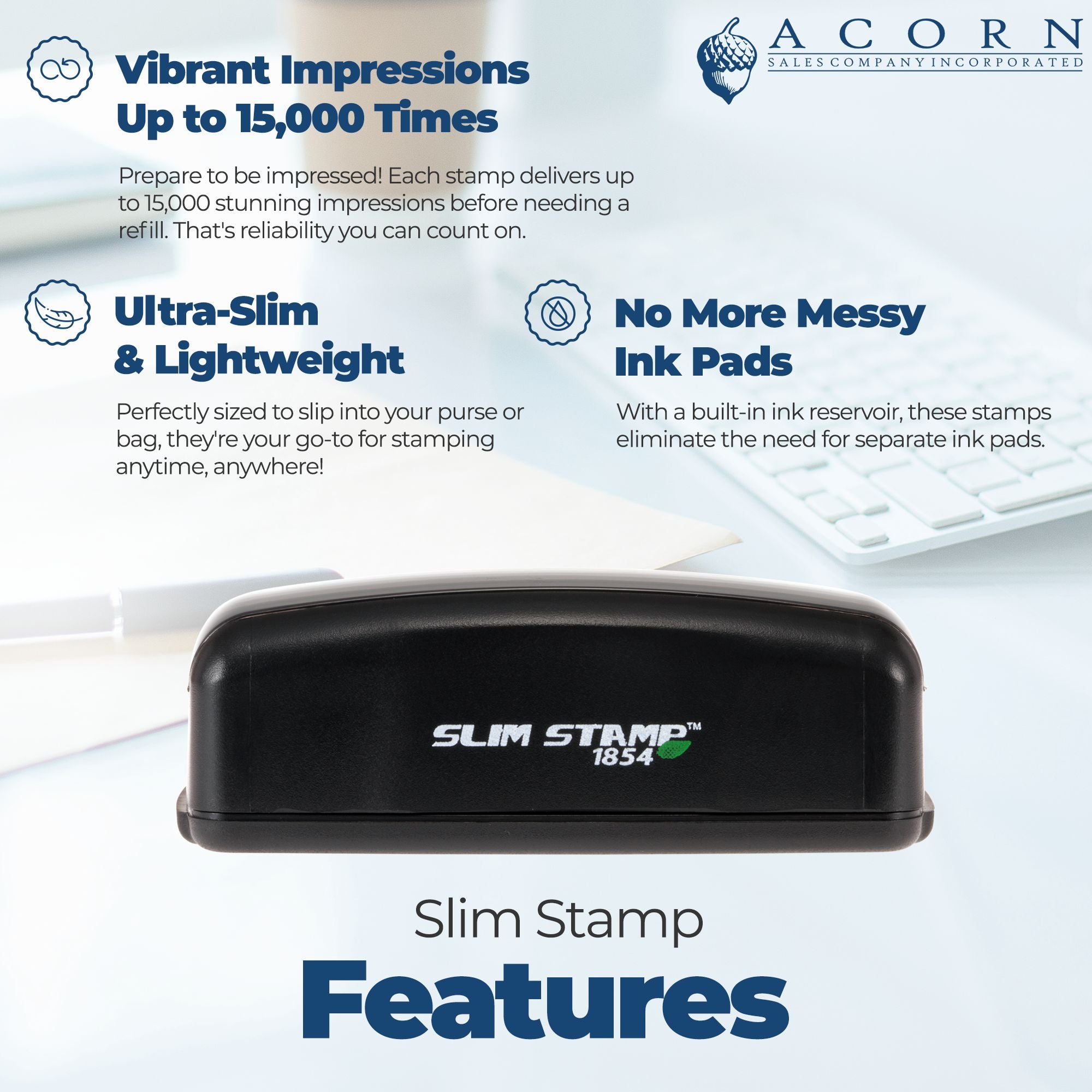 ACORN
SALES COMPANY INCORPORATED

Vibrant Impressions Up to 15,000 Times

Prepare to be impressed! Each stamp delivers up to 15,000 stunning impressions before needing a refill. That's reliability you can count on.

Ultra-Slim & Lightweight

Perfectly sized to slip into your purse or bag, they're your go-to for stamping anytime, anywhere!

No More Messy Ink Pads

With a built-in ink reservoir, these stamps eliminate the need for separate ink pads.

SLIM STAMP™
1854

Slim Stamp
Features