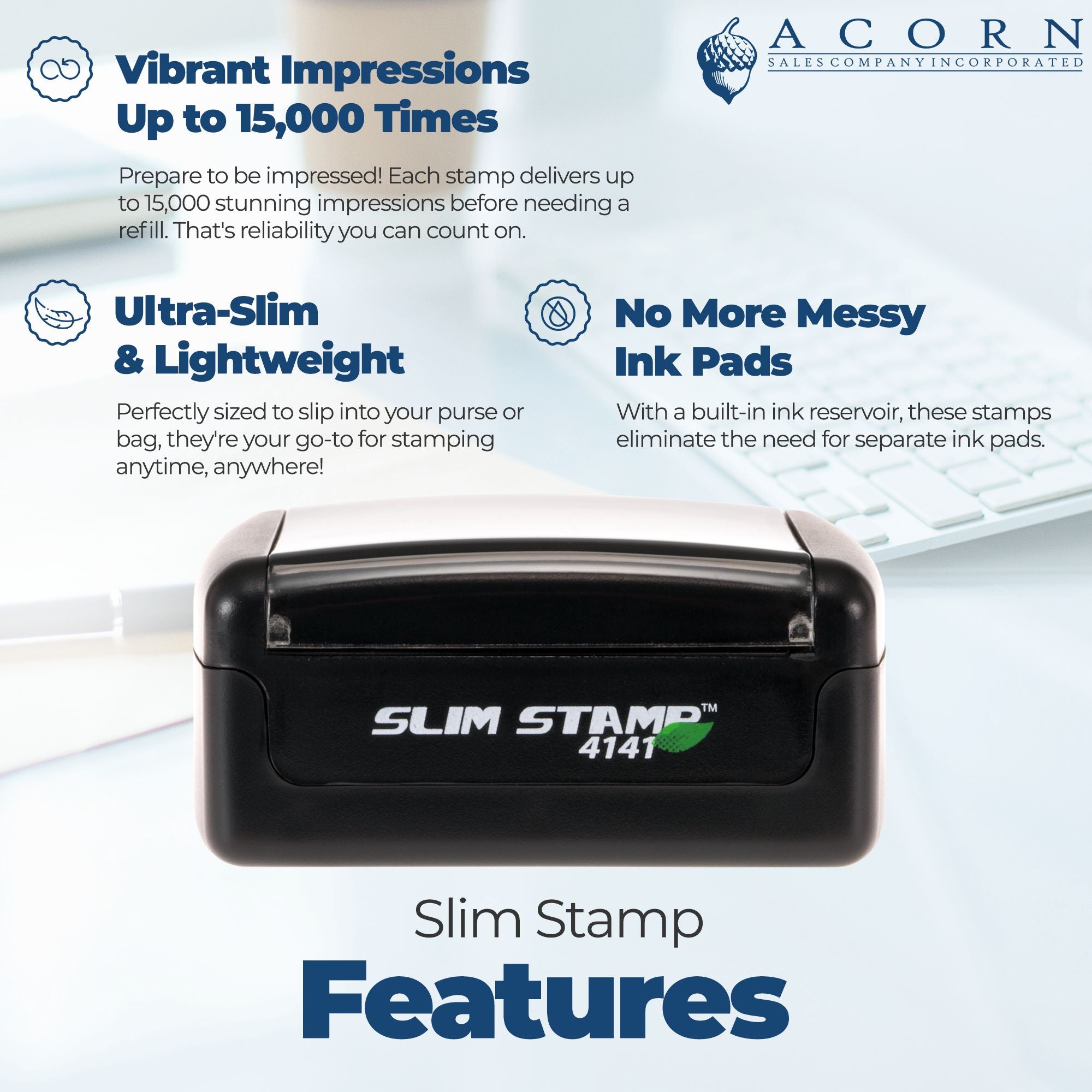 ACORN
SALES COMPANY INCORPORATED

Vibrant Impressions Up to 15,000 Times

Prepare to be impressed! Each stamp delivers up to 15,000 stunning impressions before needing a refill. That's reliability you can count on.

Ultra-Slim & Lightweight

Perfectly sized to slip into your purse or bag, they're your go-to for stamping anytime, anywhere!

No More Messy Ink Pads

With a built-in ink reservoir, these stamps eliminate the need for separate ink pads.

SLIM STAMP™
4141

Slim Stamp
Features