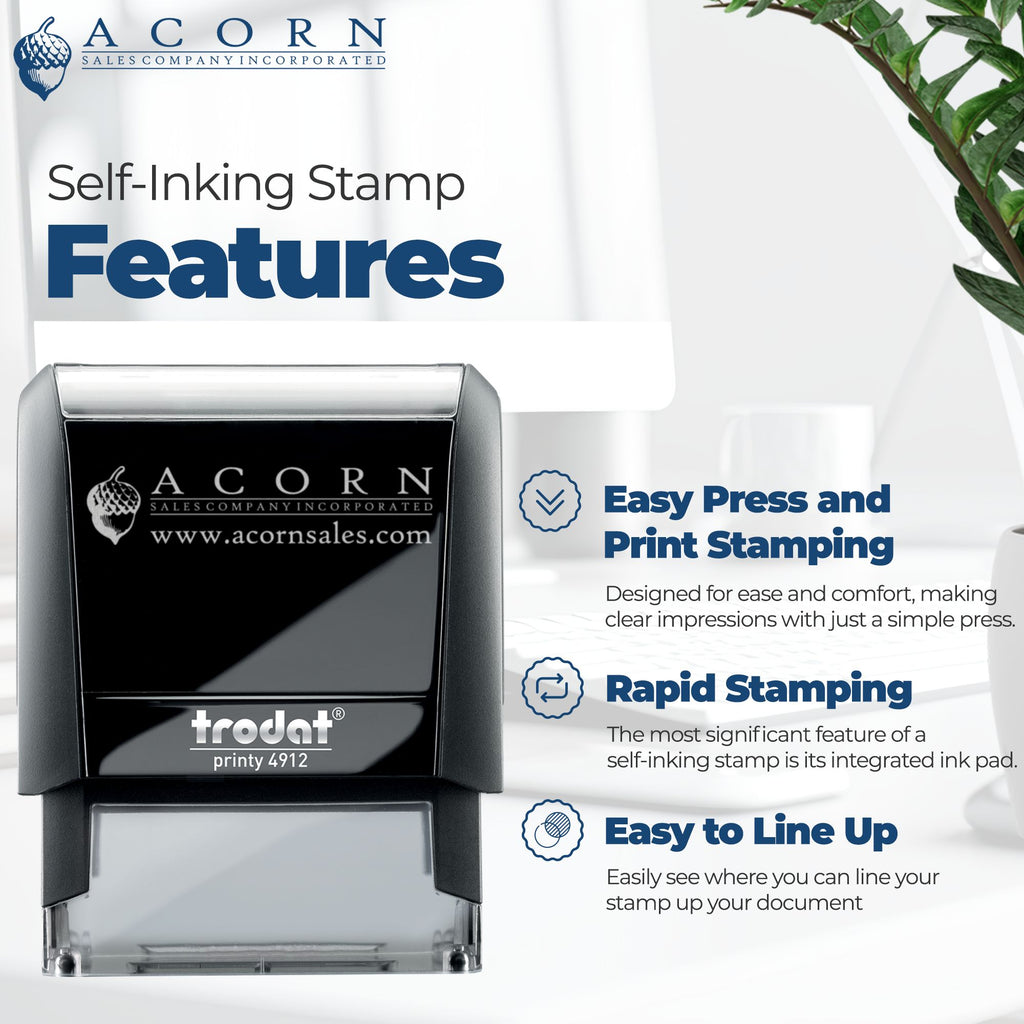 ACORN
SALES COMPANY INCORPORATED

Self-Inking Stamp
Features

ACORN
SALES COMPANY INCORPORATED
www.acornsales.com

trodat®
printy 4912

Easy Press and Print Stamping
Designed for ease and comfort, making clear impressions with just a simple press.

Rapid Stamping
The most significant feature of a self-inking stamp is its integrated ink pad.

Easy to Line Up
Easily see where you can line your stamp up your document