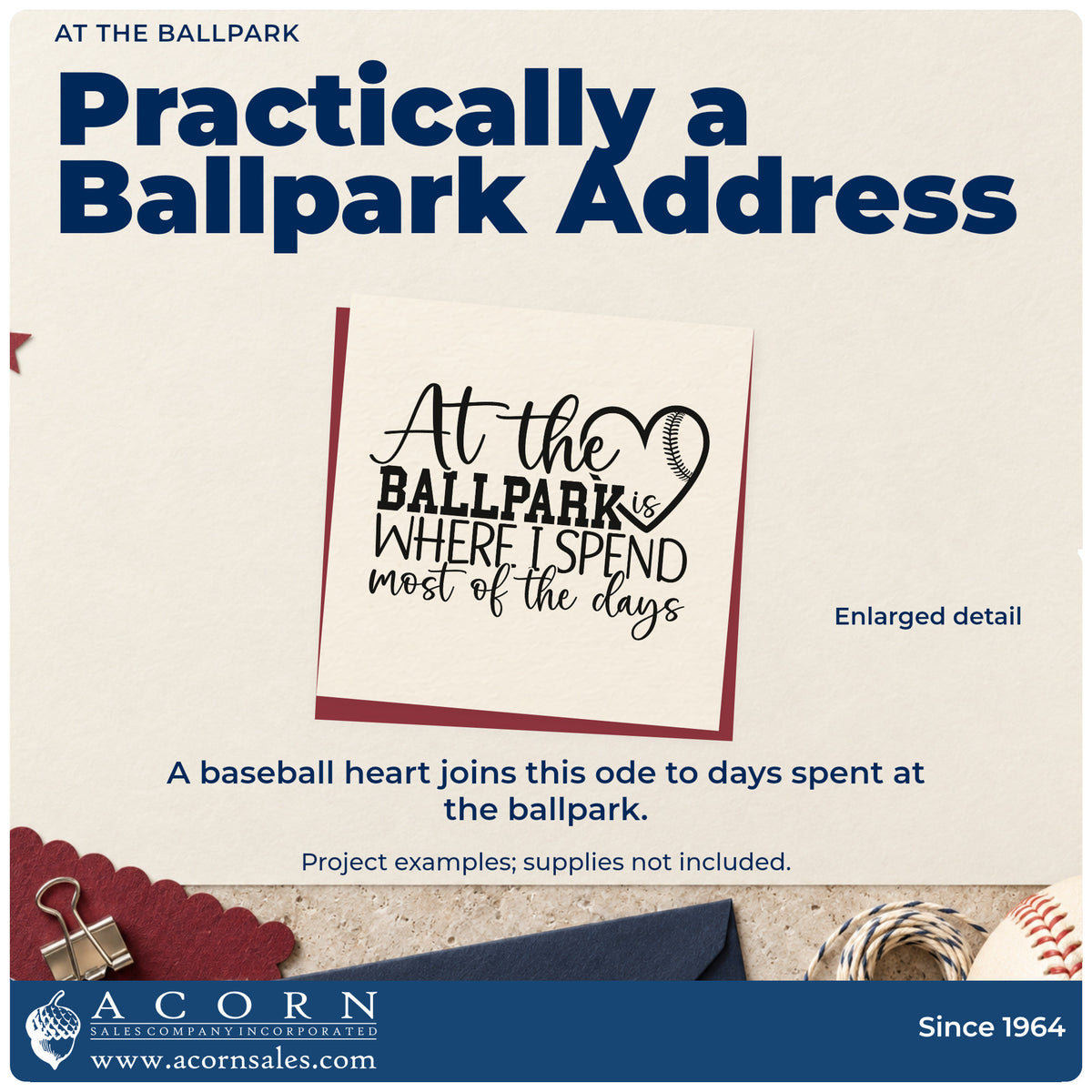 AT THE BALLPARK

Practically a Ballpark Address

At the BALLPARK is WHERE I SPEND most of the days

Enlarged detail

A baseball heart joins this ode to days spent at the ballpark.

Project examples; supplies not included.

ACORN
SALES COMPANY INCORPORATED
www.acornsales.com

Since 1964