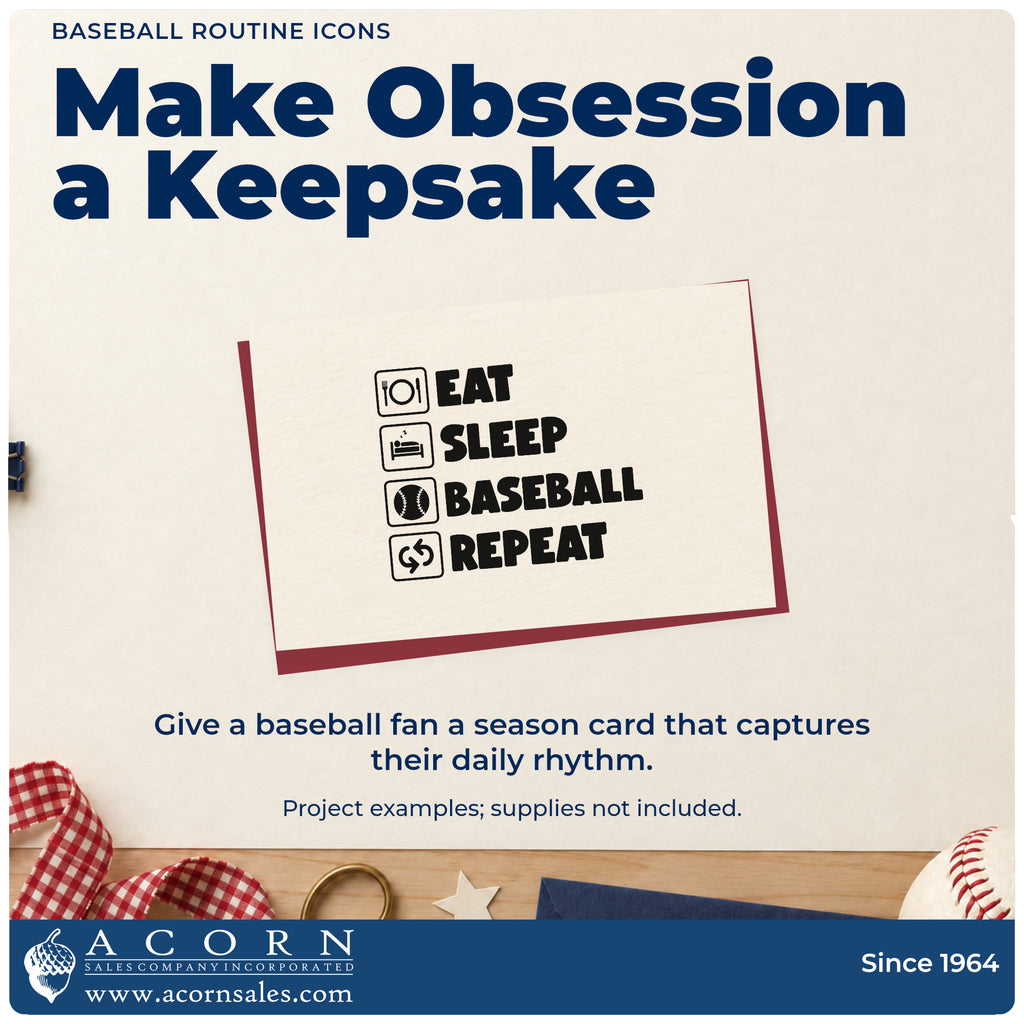 BASEBALL ROUTINE ICONS

Make Obsession a Keepsake

EAT
SLEEP
BASEBALL
REPEAT

Give a baseball fan a season card that captures their daily rhythm.

Project examples; supplies not included.

ACORN
SALES COMPANY INCORPORATED
www.acornsales.com

Since 1964