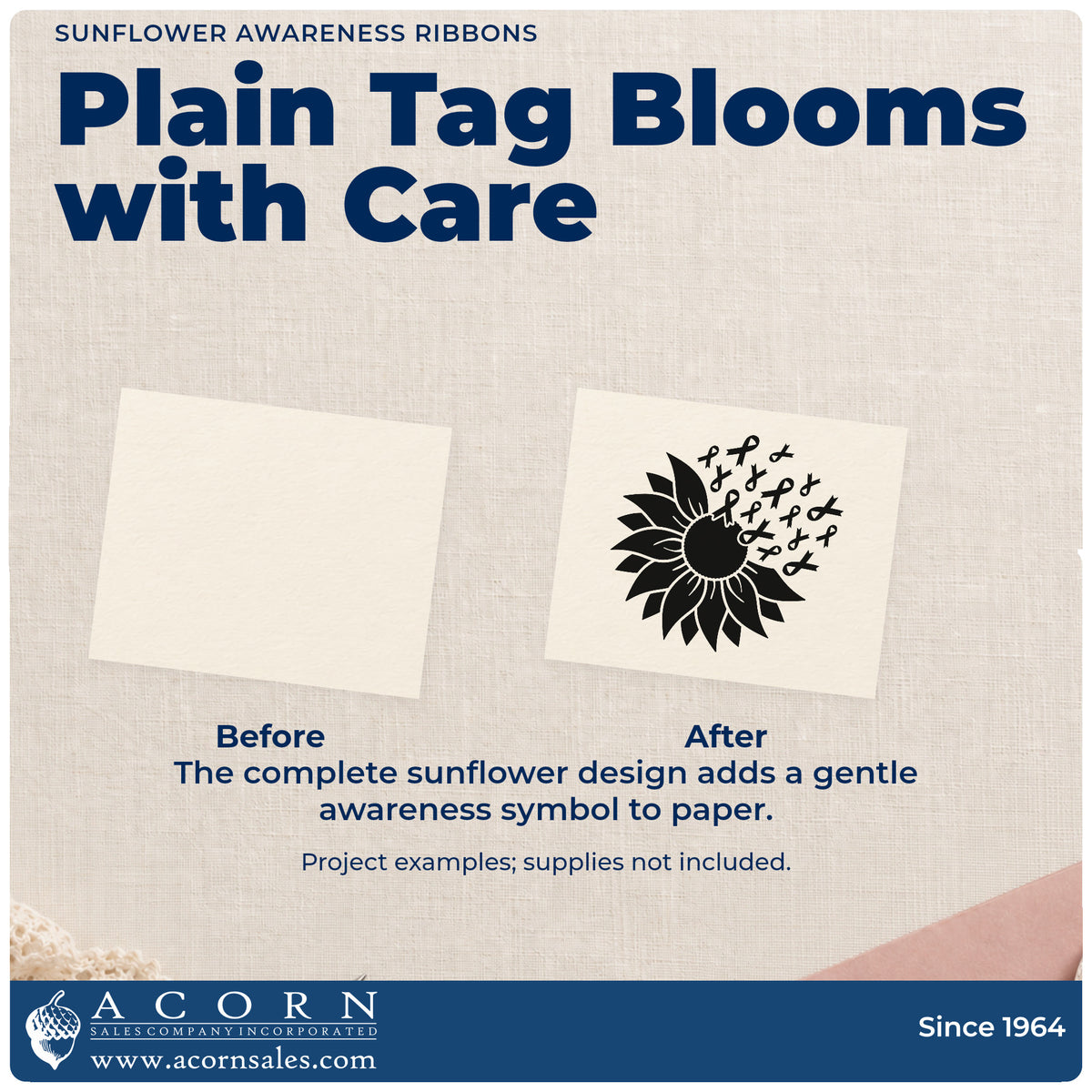 SUNFLOWER AWARENESS RIBBONS

Plain Tag Blooms with Care

Before

After

The complete sunflower design adds a gentle awareness symbol to paper.

Project examples; supplies not included.

ACORN
SALES COMPANY INCORPORATED
www.acornsales.com

Since 1964