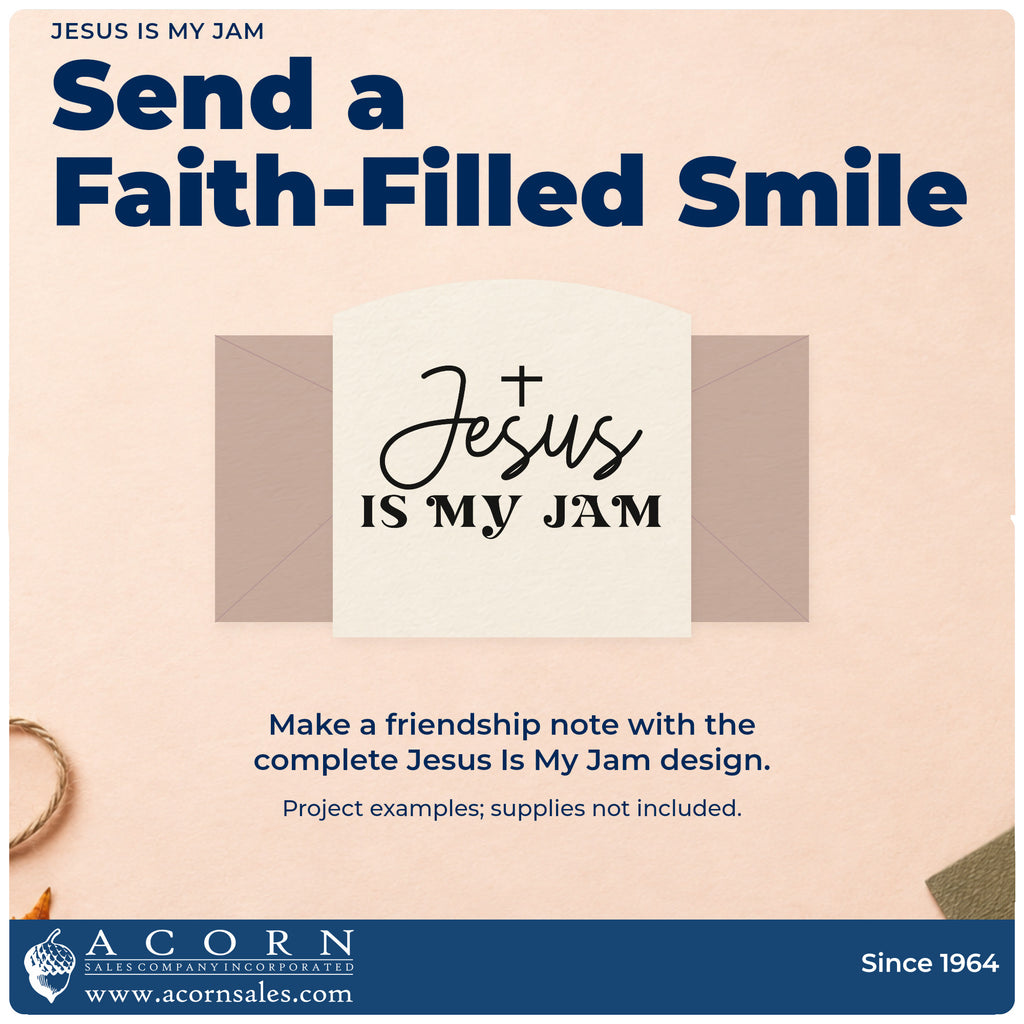 JESUS IS MY JAM

Send a Faith-Filled Smile

Jesus
IS MY JAM

Make a friendship note with the complete Jesus Is My Jam design.

Project examples; supplies not included.

ACORN
SALES COMPANY INCORPORATED
www.acornsales.com

Since 1964