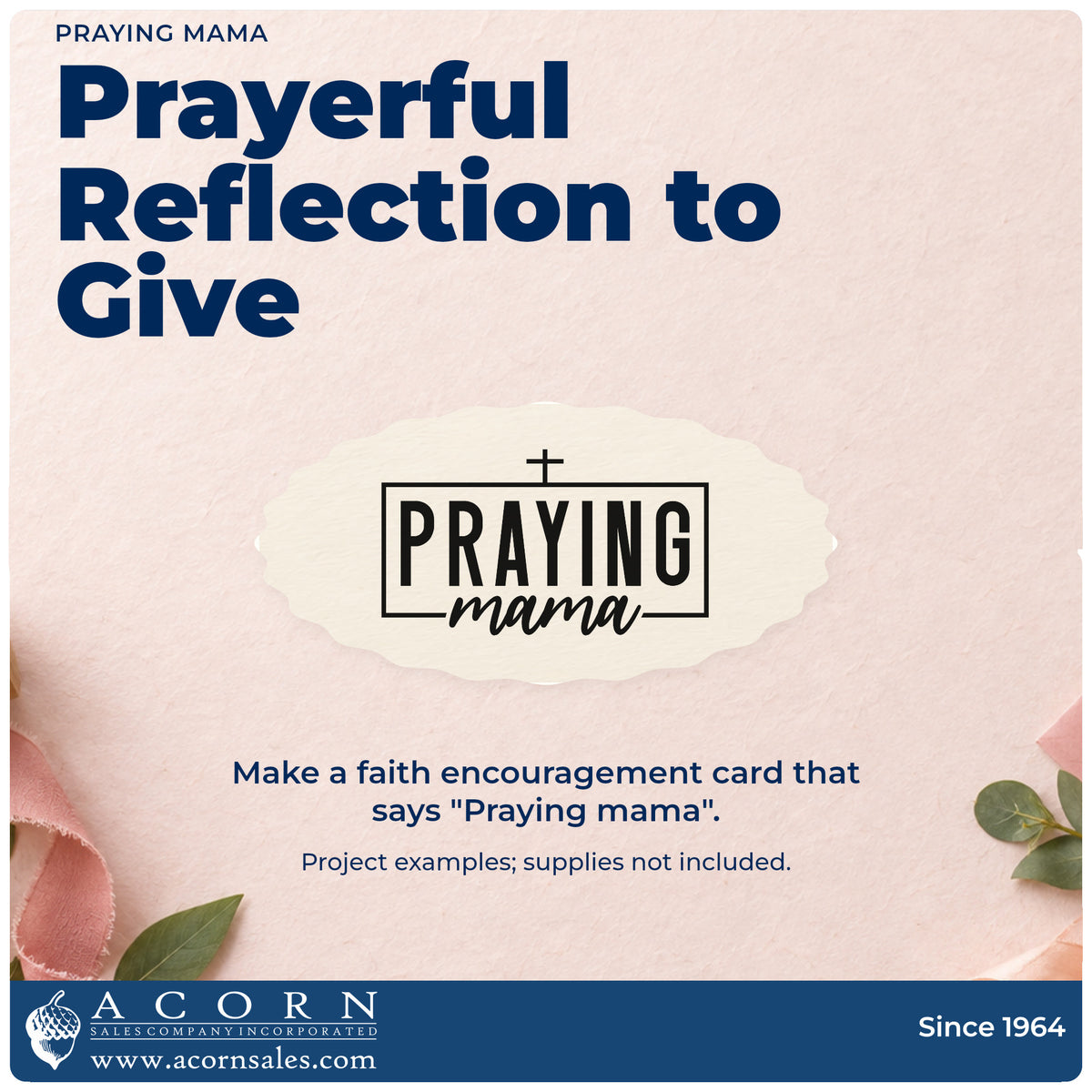 PRAYING MAMA

Prayerful Reflection to Give

PRAYING
mama

Make a faith encouragement card that says "Praying mama".

Project examples; supplies not included.

ACORN
SALES COMPANY INCORPORATED
www.acornsales.com

Since 1964