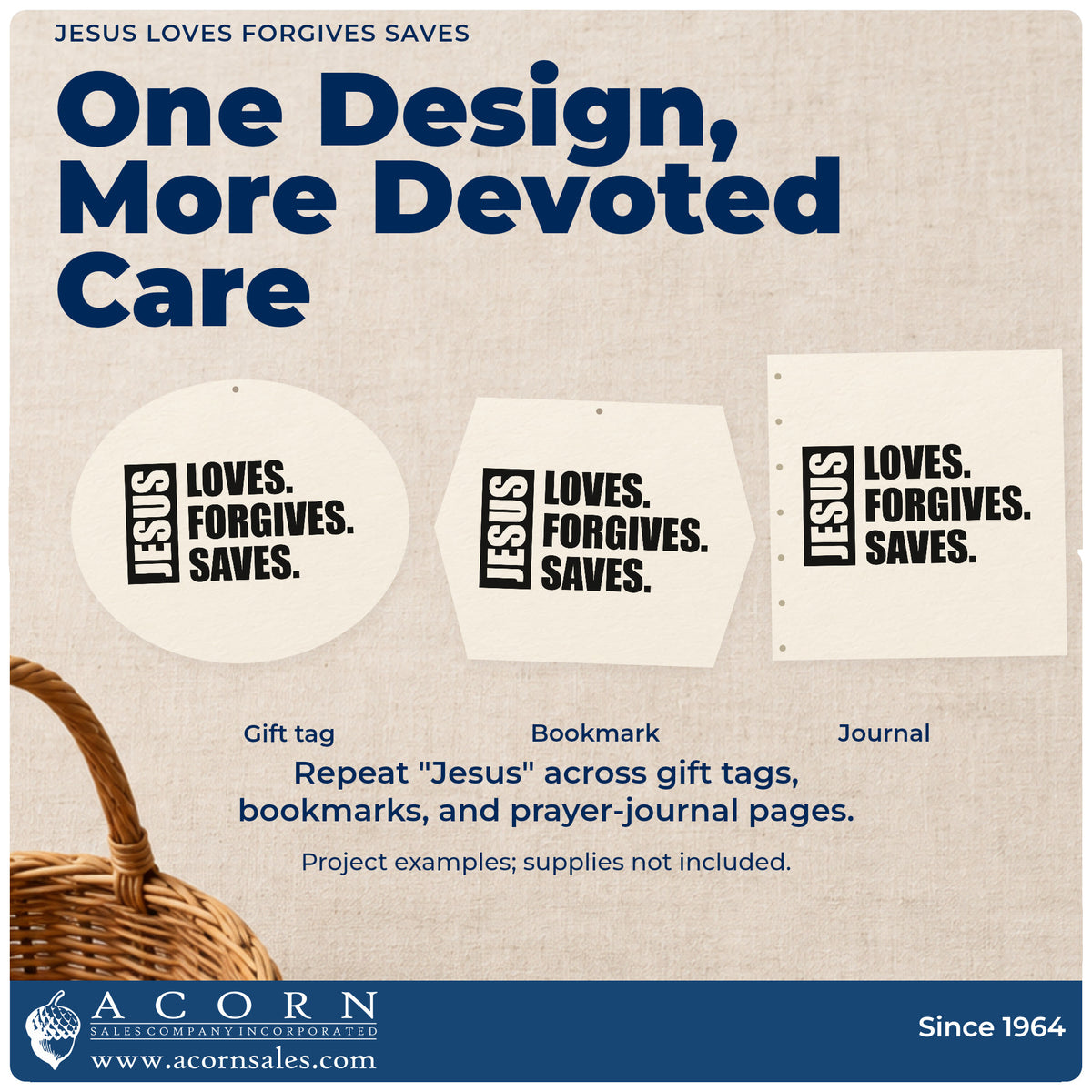 JESUS LOVES FORGIVES SAVES

One Design, More Devoted Care

JESUS LOVES. FORGIVES. SAVES.

JESUS LOVES. FORGIVES. SAVES.

JESUS LOVES. FORGIVES. SAVES.

Gift tag

Bookmark

Journal

Repeat "Jesus" across gift tags, bookmarks, and prayer-journal pages.

Project examples; supplies not included.

ACORN
SALES COMPANY INCORPORATED
www.acornsales.com

Since 1964