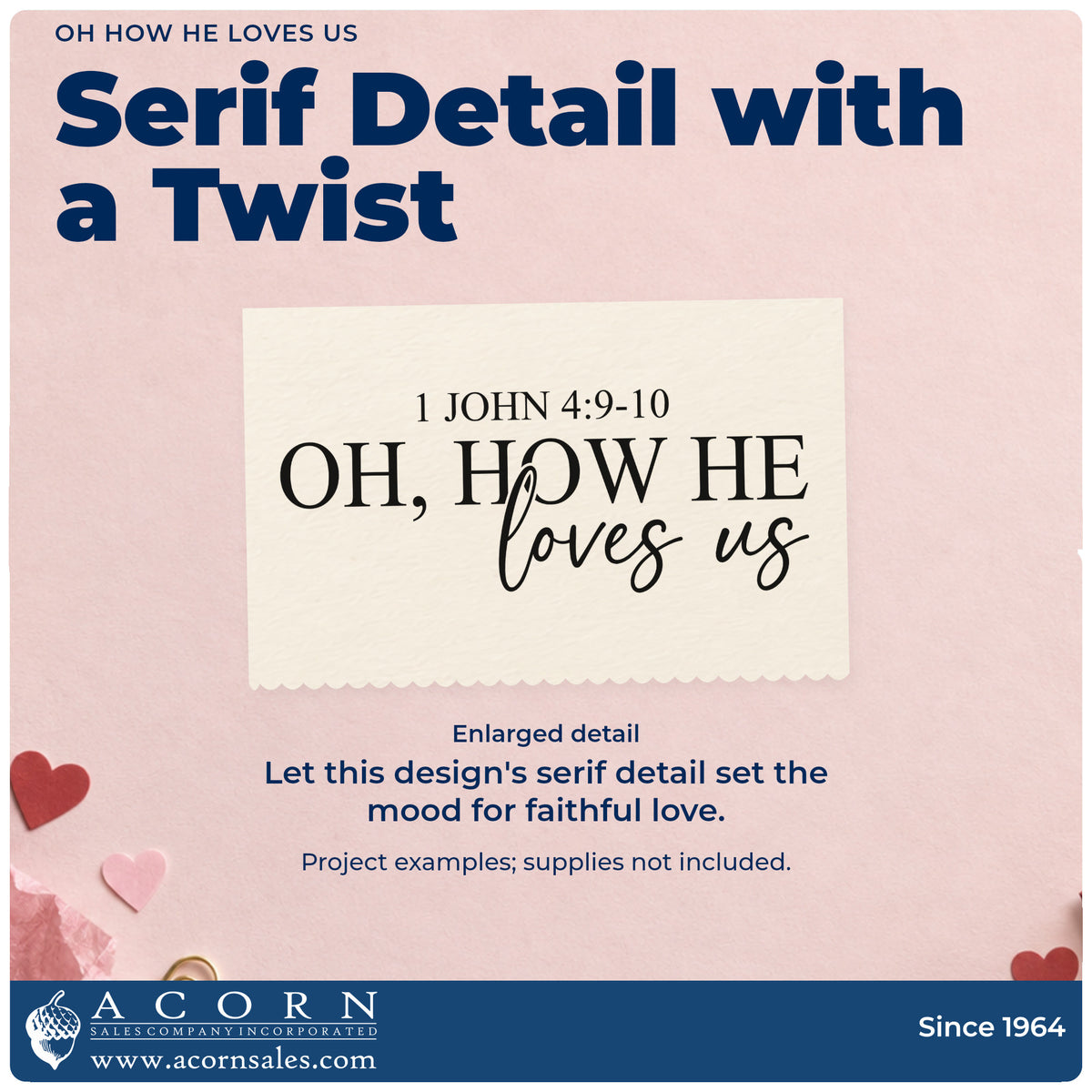 OH HOW HE LOVES US

Serif Detail with a Twist

1 JOHN 4:9-10

OH, HOW HE

loves us

Enlarged detail

Let this design's serif detail set the mood for faithful love.

Project examples; supplies not included.

ACORN

SALES COMPANY INCORPORATED

www.acornsales.com

Since 1964