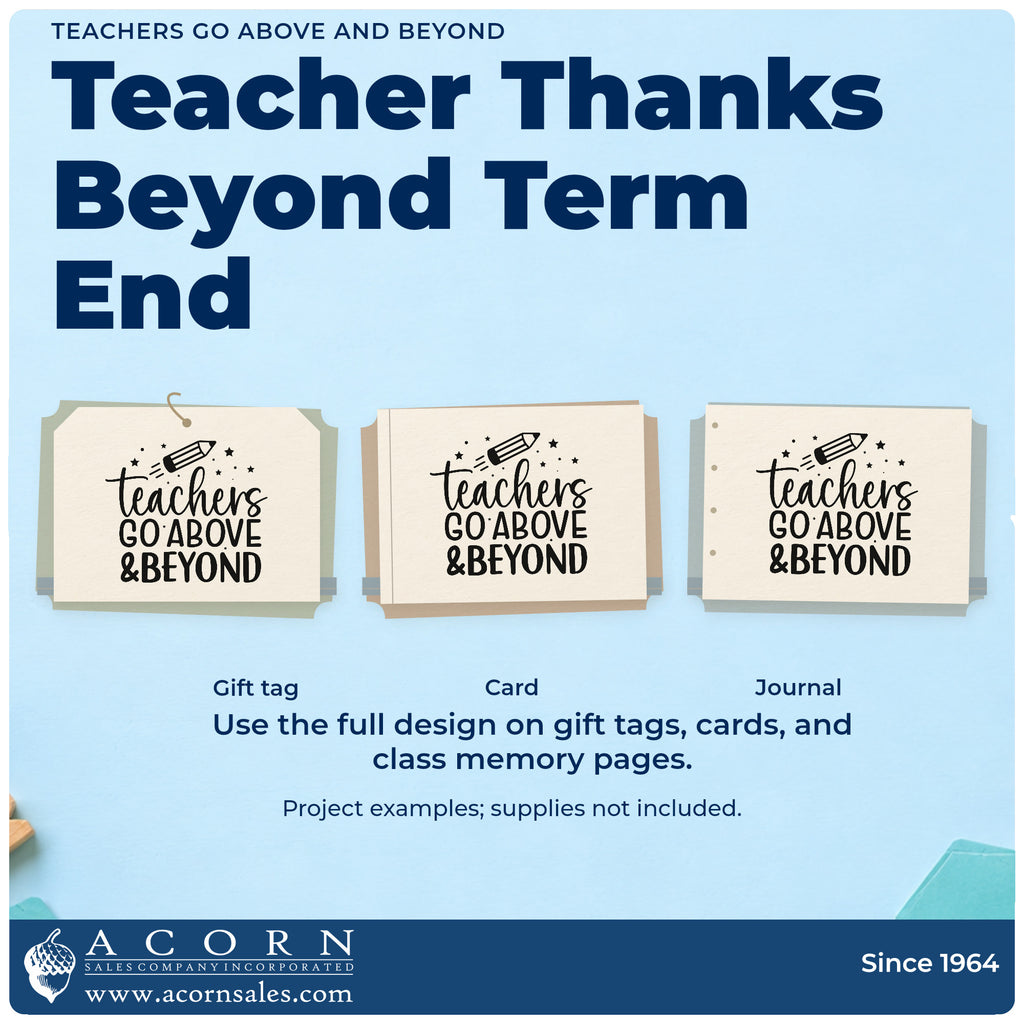 TEACHERS GO ABOVE AND BEYOND

Teacher Thanks Beyond Term End

teachers GO ABOVE &BEYOND

teachers GO ABOVE &BEYOND

teachers GO ABOVE &BEYOND

Gift tag

Card

Journal

Use the full design on gift tags, cards, and class memory pages.

Project examples; supplies not included.

ACORN
SALES COMPANY INCORPORATED
www.acornsales.com

Since 1964