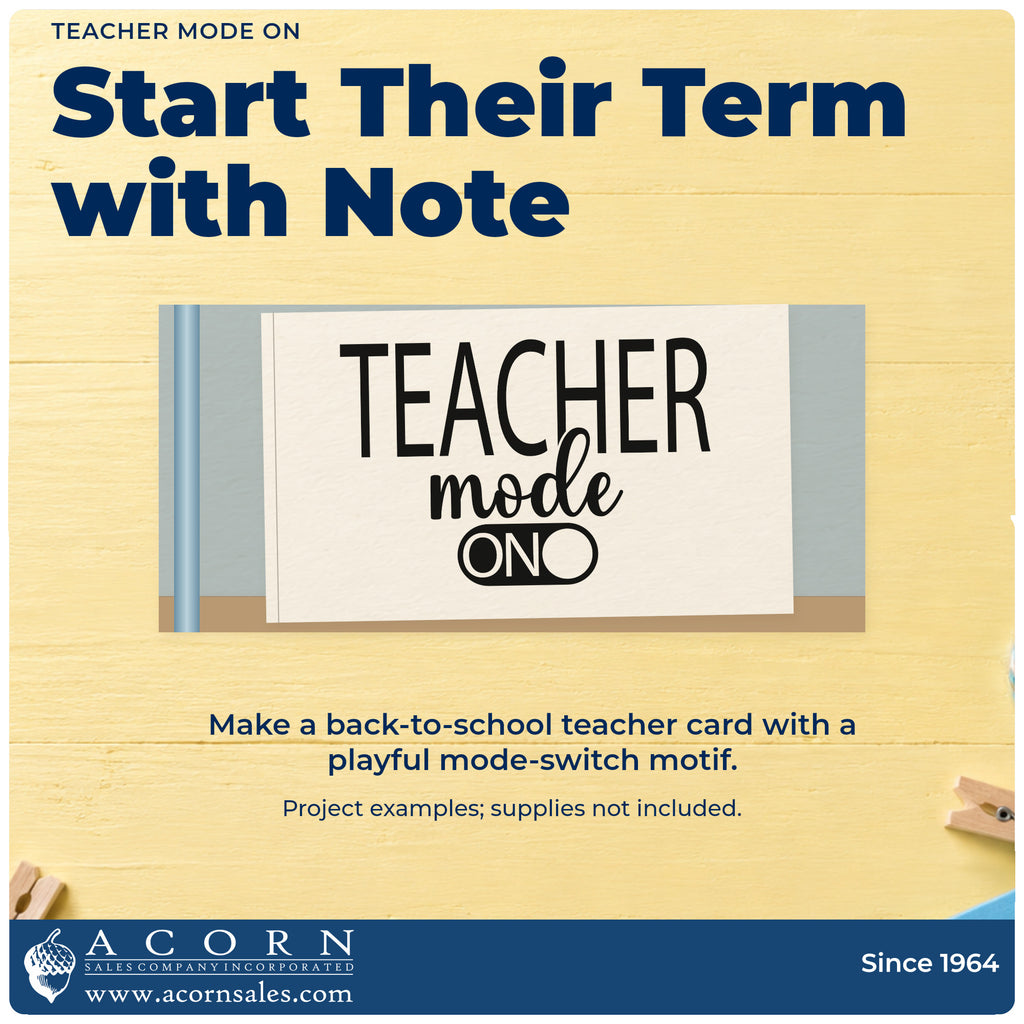 TEACHER MODE ON

Start Their Term with Note

TEACHER
mode
ON

Make a back-to-school teacher card with a playful mode-switch motif.

Project examples; supplies not included.

ACORN
SALES COMPANY INCORPORATED
www.acornsales.com

Since 1964