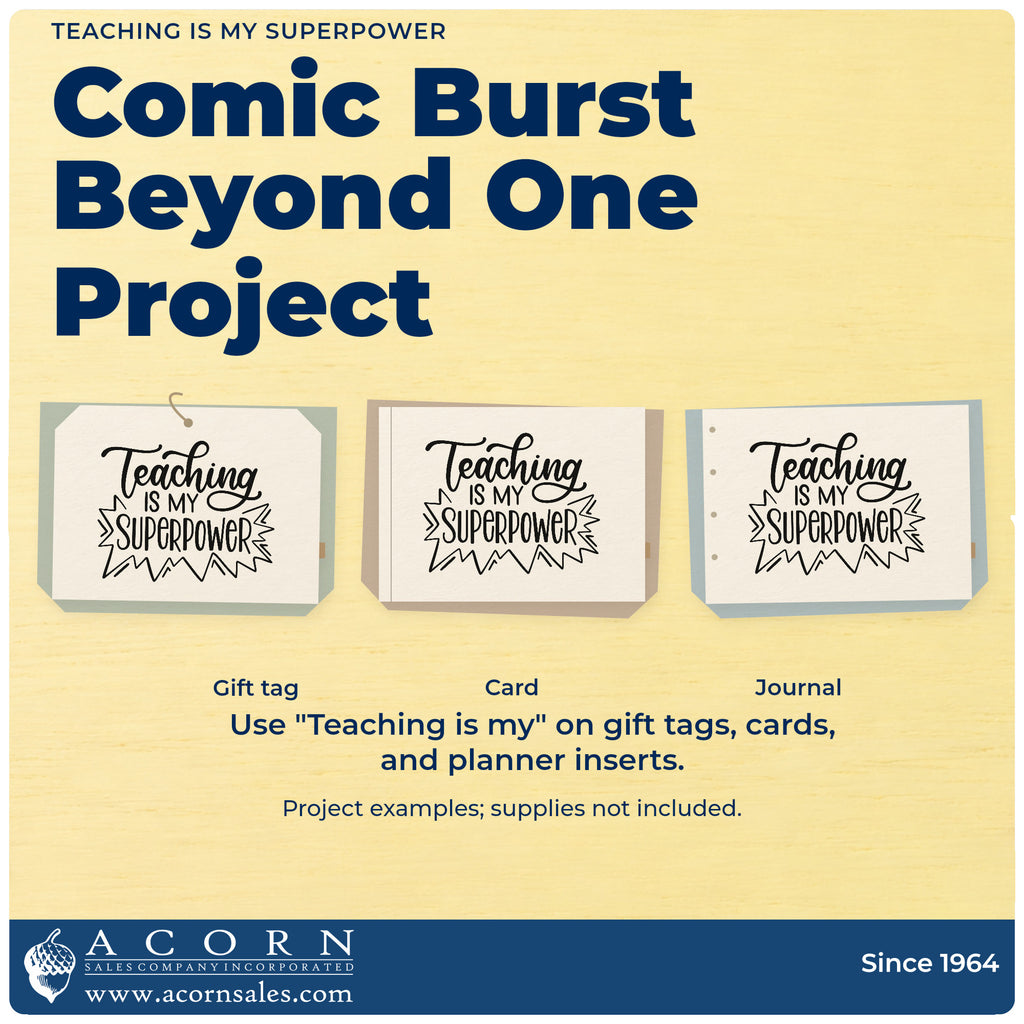 TEACHING IS MY SUPERPOWER

Comic Burst Beyond One Project

Teaching IS MY SUPERPOWER

Teaching IS MY SUPERPOWER

Teaching IS MY SUPERPOWER

Gift tag

Card

Journal

Use "Teaching is my" on gift tags, cards, and planner inserts.

Project examples; supplies not included.

ACORN
SALES COMPANY INCORPORATED
www.acornsales.com

Since 1964