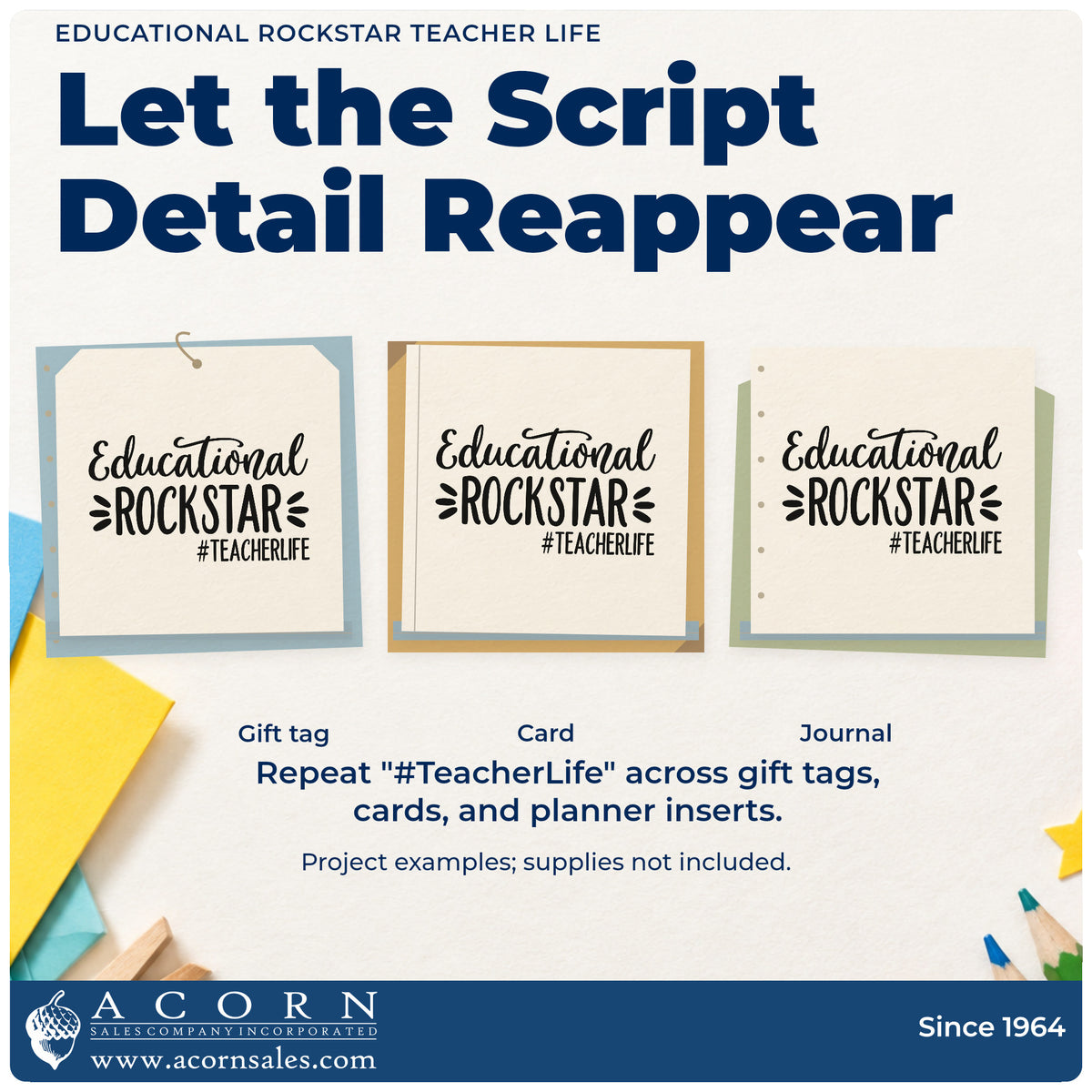 EDUCATIONAL ROCKSTAR TEACHER LIFE

Let the Script Detail Reappear

Educational
ROCKSTAR
#TEACHERLIFE

Educational
ROCKSTAR
#TEACHERLIFE

Educational
ROCKSTAR
#TEACHERLIFE

Gift tag

Card

Journal

Repeat "#TeacherLife" across gift tags, cards, and planner inserts.

Project examples; supplies not included.

ACORN
SALES COMPANY INCORPORATED
www.acornsales.com

Since 1964