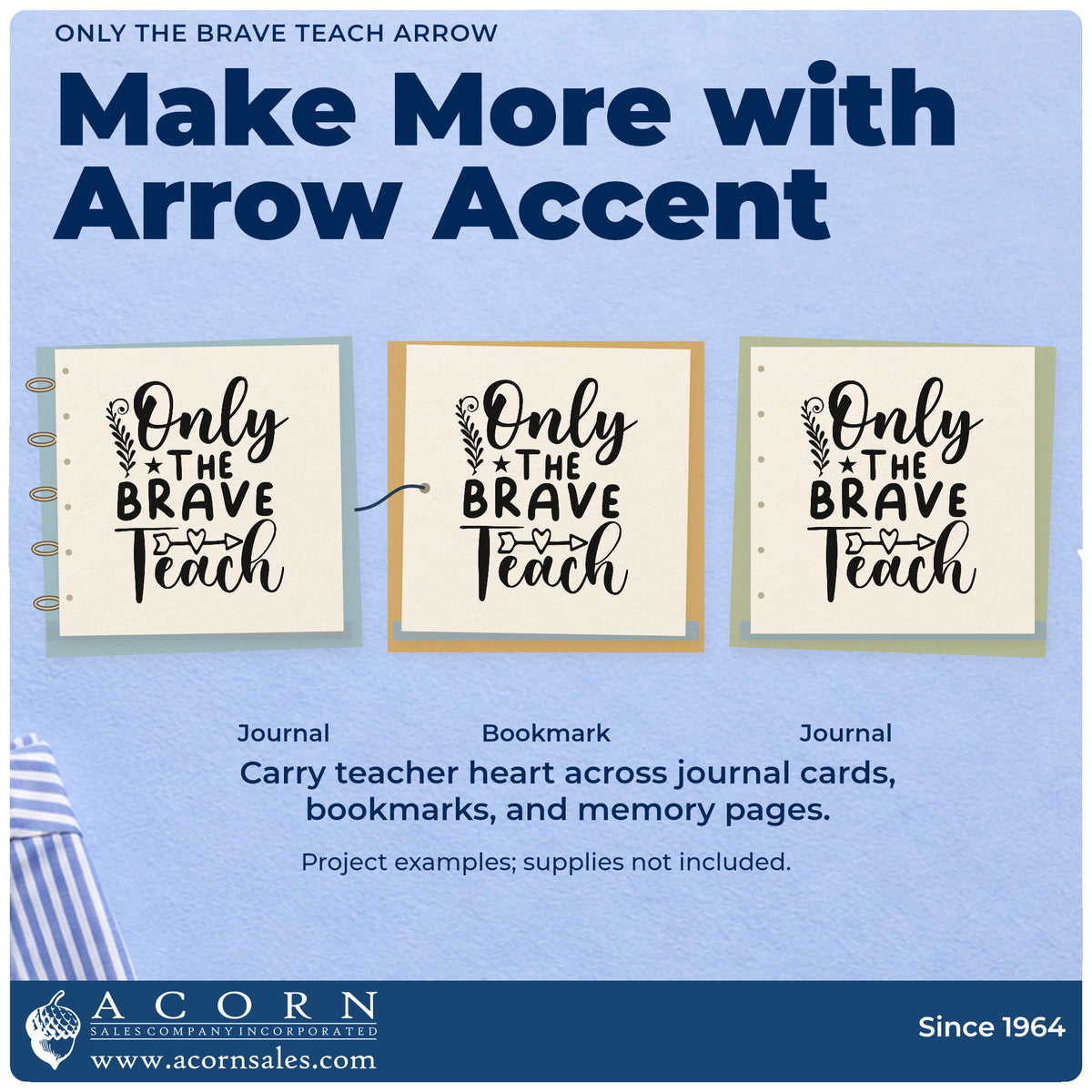 ONLY THE BRAVE TEACH ARROW

Make More with Arrow Accent

Only THE BRAVE Teach

Only THE BRAVE Teach

Only THE BRAVE Teach

Journal

Bookmark

Journal

Carry teacher heart across journal cards, bookmarks, and memory pages.

Project examples; supplies not included.

ACORN
SALES COMPANY INCORPORATED
www.acornsales.com

Since 1964