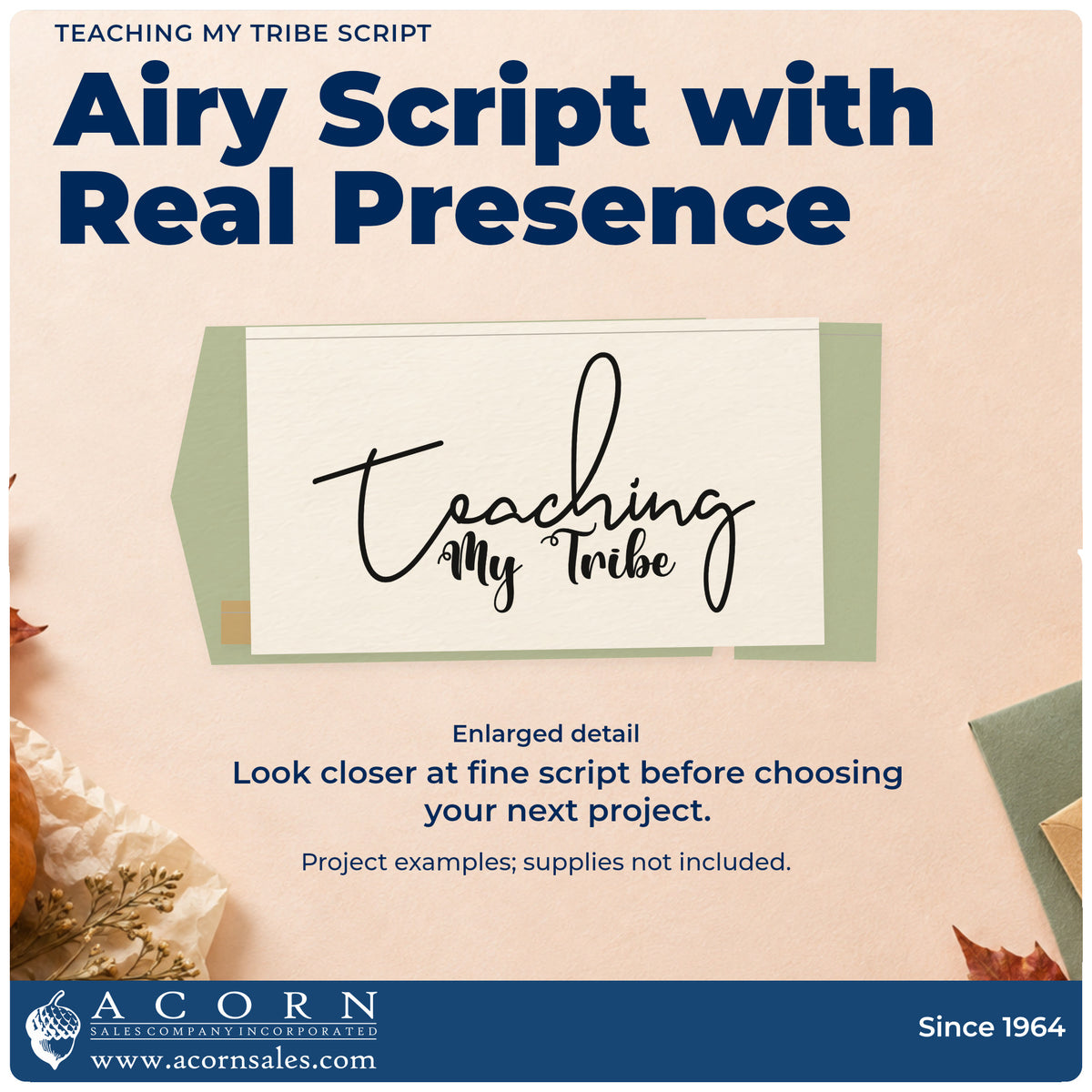 TEACHING MY TRIBE SCRIPT

Airy Script with Real Presence

Teaching
My Tribe

Enlarged detail

Look closer at fine script before choosing your next project.

Project examples; supplies not included.

ACORN
SALES COMPANY INCORPORATED
www.acornsales.com

Since 1964