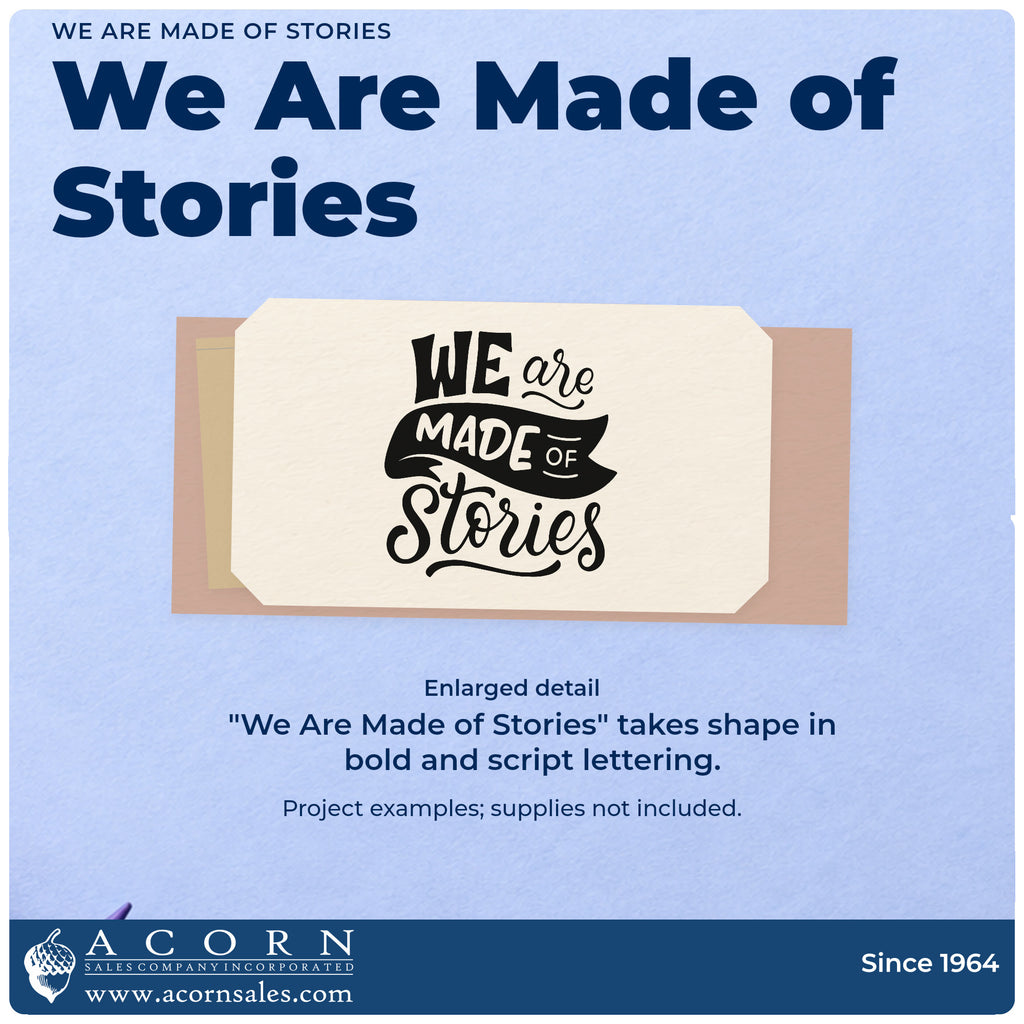 WE ARE MADE OF STORIES

We Are Made of Stories

WE are MADE OF Stories

Enlarged detail

"We Are Made of Stories" takes shape in bold and script lettering.

Project examples; supplies not included.

ACORN
SALES COMPANY INCORPORATED
www.acornsales.com

Since 1964