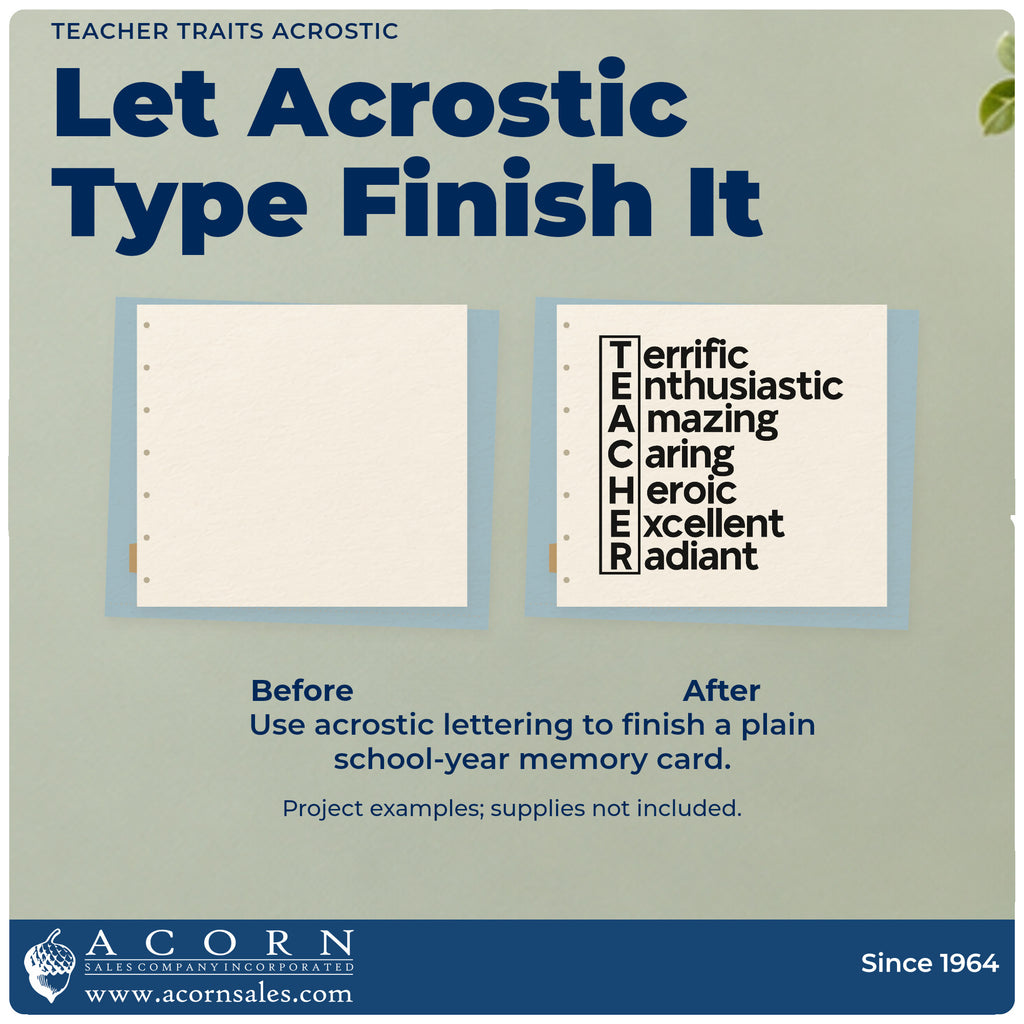 TEACHER TRAITS ACROSTIC

Let Acrostic Type Finish It

Terrific
Enthusiastic
Amazing
Caring
Heroic
Excellent
Radiant

Before

After

Use acrostic lettering to finish a plain school-year memory card.

Project examples; supplies not included.

ACORN
SALES COMPANY INCORPORATED
www.acornsales.com

Since 1964