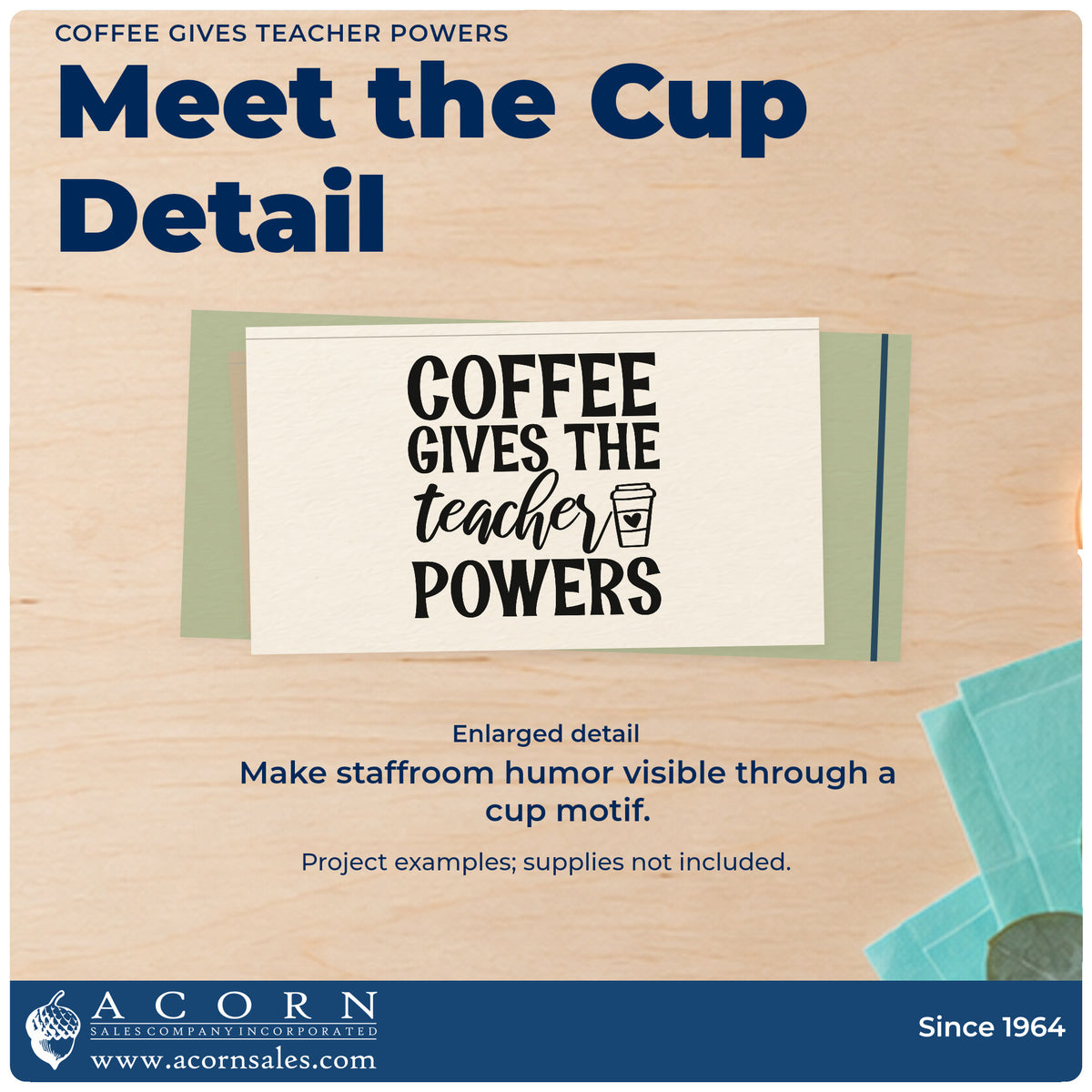 COFFEE GIVES TEACHER POWERS

Meet the Cup Detail

COFFEE
GIVES THE
teacher
POWERS

Enlarged detail

Make staffroom humor visible through a cup motif.

Project examples; supplies not included.

ACORN
SALES COMPANY INCORPORATED
www.acornsales.com

Since 1964