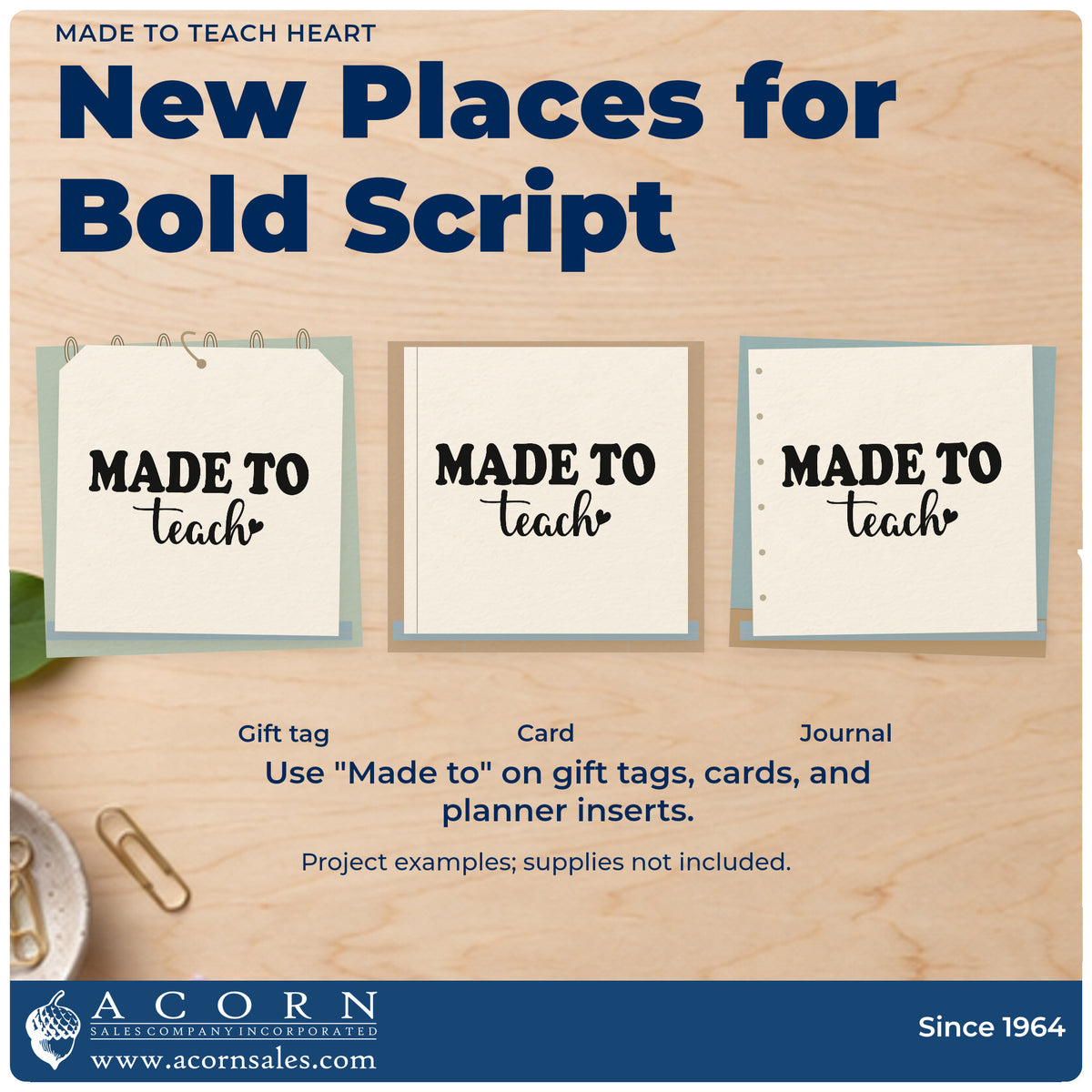 MADE TO TEACH HEART

New Places for Bold Script

MADE TO teach

MADE TO teach

MADE TO teach

Gift tag

Card

Journal

Use "Made to" on gift tags, cards, and planner inserts.

Project examples; supplies not included.

ACORN
SALES COMPANY INCORPORATED
www.acornsales.com

Since 1964