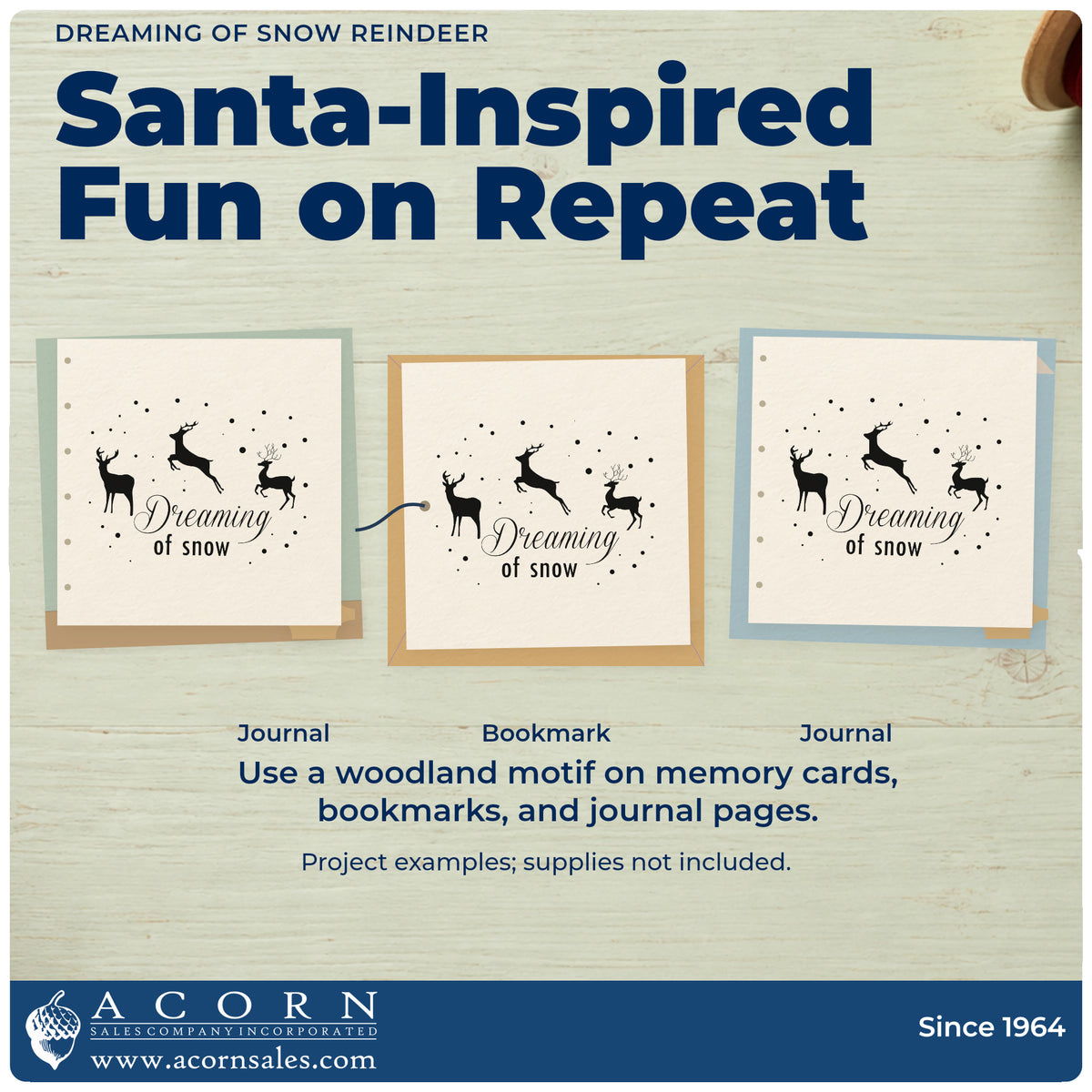 DREAMING OF SNOW REINDEER

Santa-Inspired Fun on Repeat

Dreaming of snow

Dreaming of snow

Dreaming of snow

Journal

Bookmark

Journal

Use a woodland motif on memory cards, bookmarks, and journal pages.

Project examples; supplies not included.

ACORN
SALES COMPANY INCORPORATED
www.acornsales.com

Since 1964