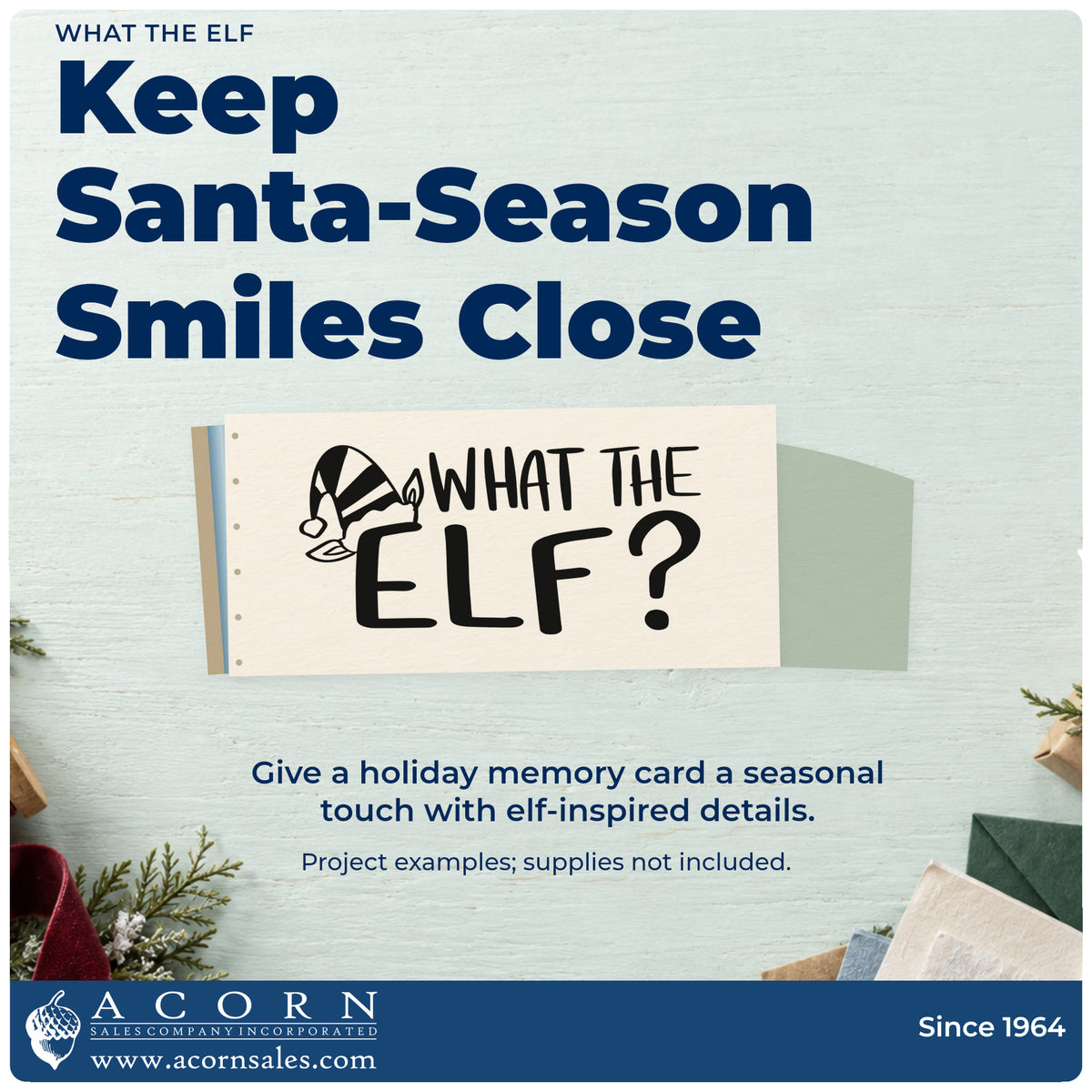 WHAT THE ELF

Keep Santa-Season Smiles Close

WHAT THE ELF?

Give a holiday memory card a seasonal touch with elf-inspired details.

Project examples; supplies not included.

ACORN
SALES COMPANY INCORPORATED
www.acornsales.com

Since 1964