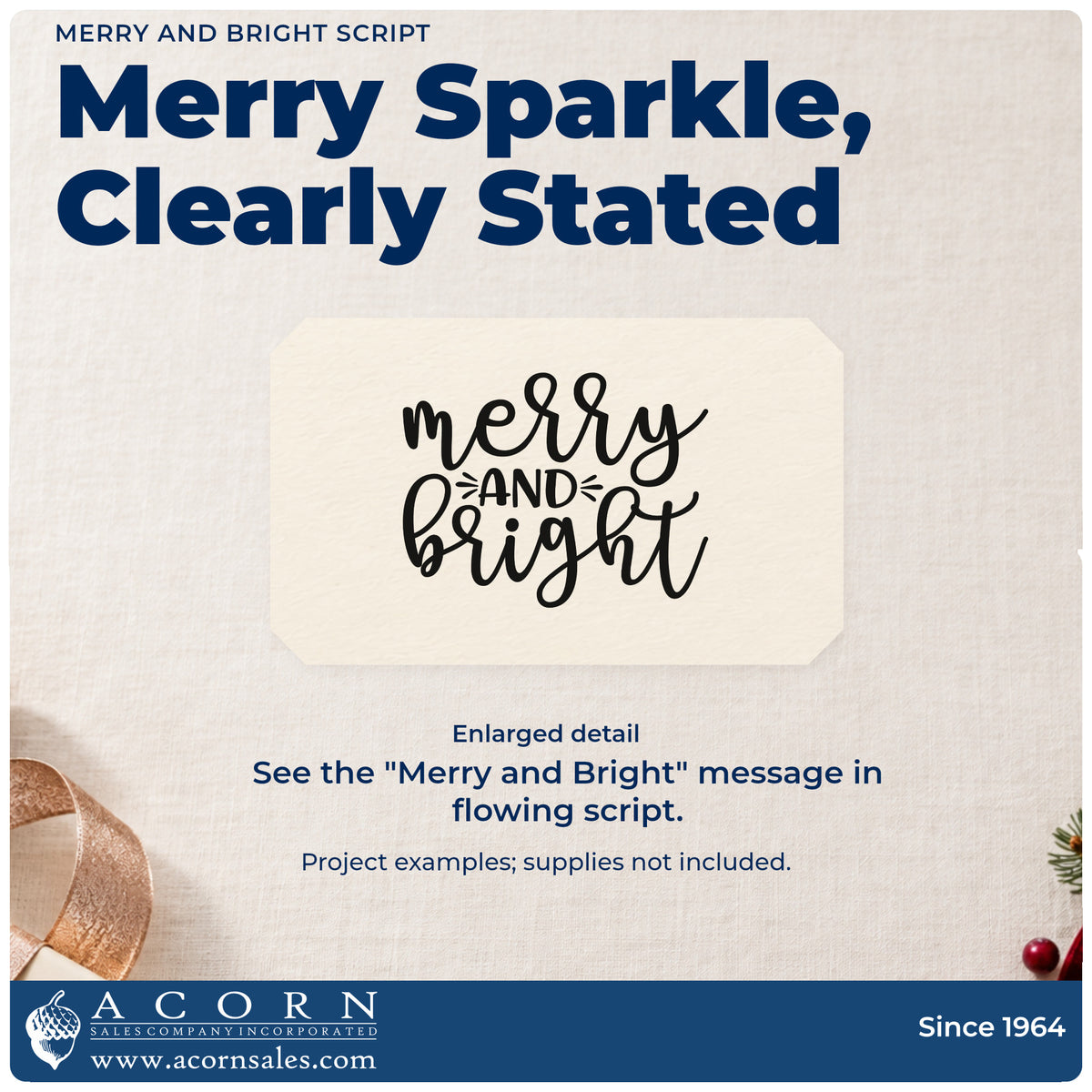 MERRY AND BRIGHT SCRIPT

Merry Sparkle, Clearly Stated

merry
AND
bright

Enlarged detail

See the "Merry and Bright" message in flowing script.

Project examples; supplies not included.

ACORN
SALES COMPANY INCORPORATED
www.acornsales.com

Since 1964